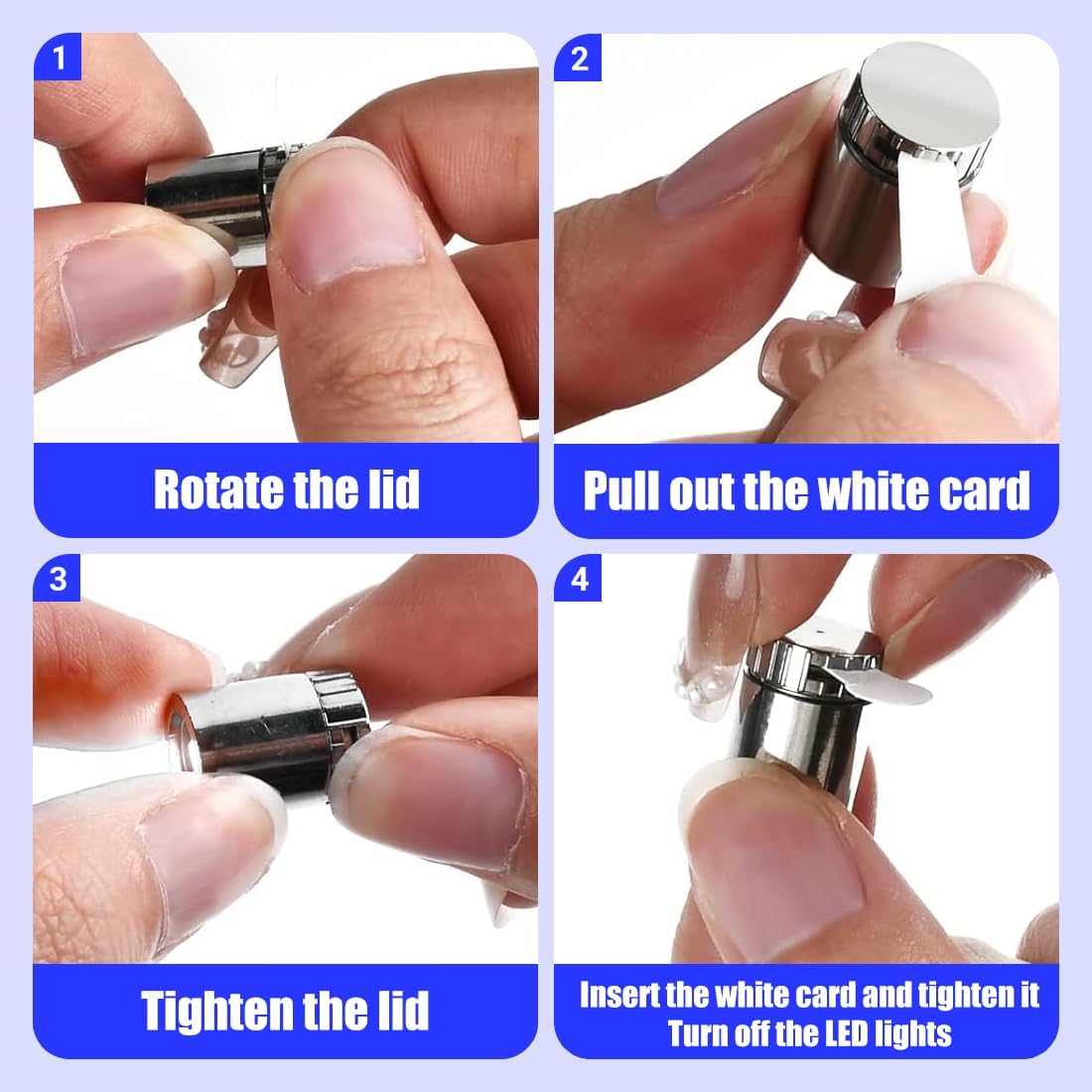 1

Rotate the lid

2

Pull out the white card

3

Tighten the lid

4

Insert the white card and tighten it
Turn off the LED lights