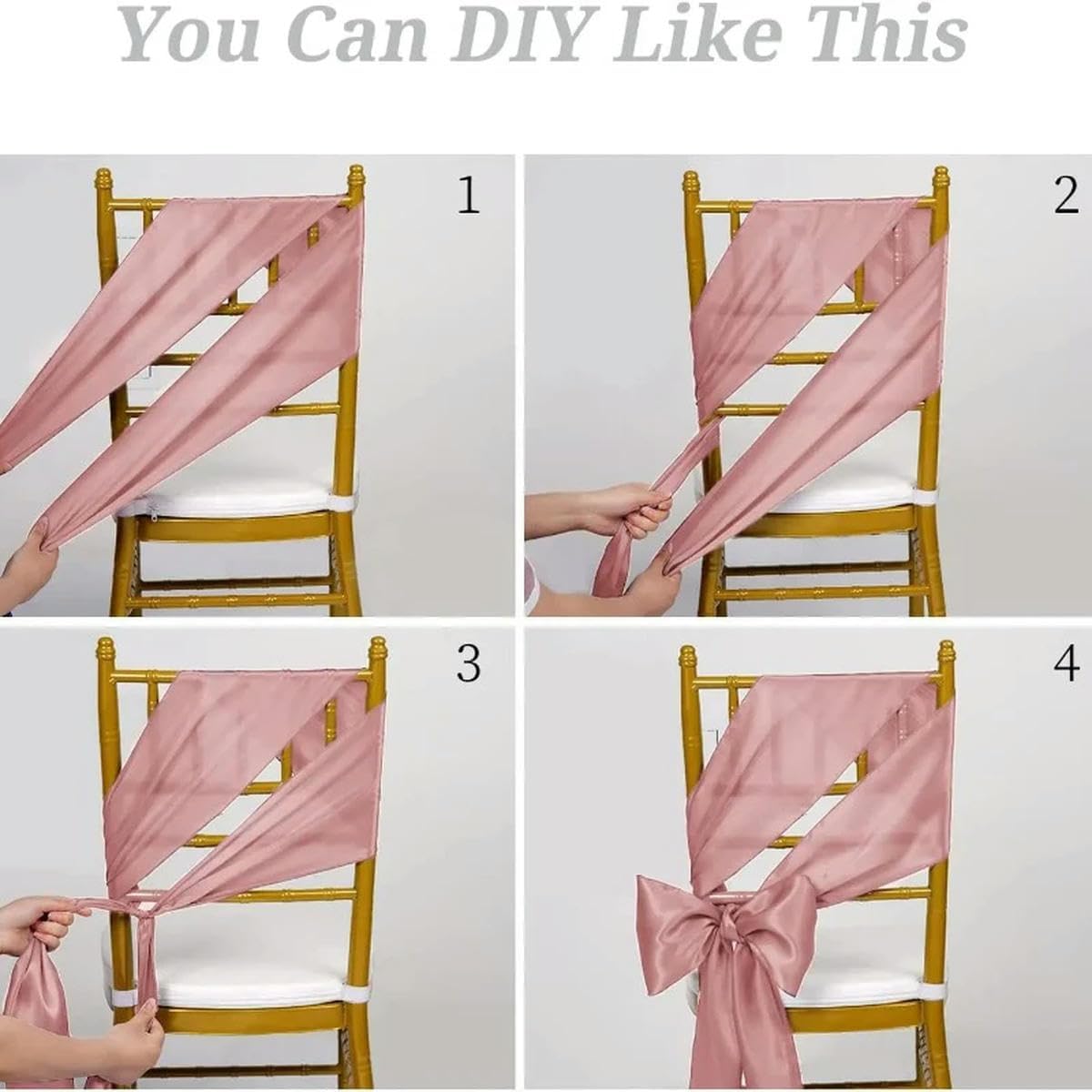 You Can DIY Like This

1

2

3

4