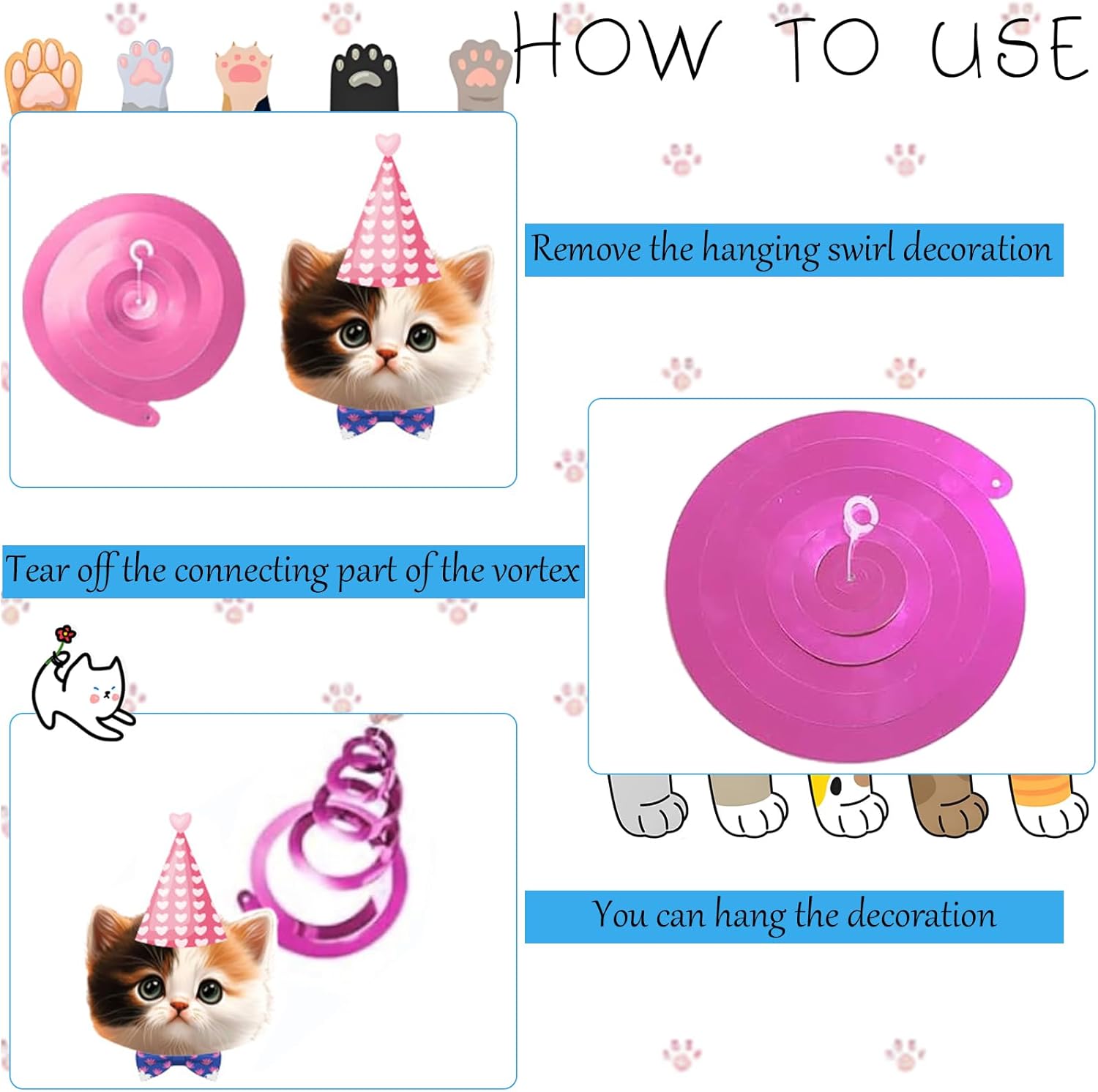 HOW TO USE

Remove the hanging swirl decoration

Tear off the connecting part of the vortex

You can hang the decoration