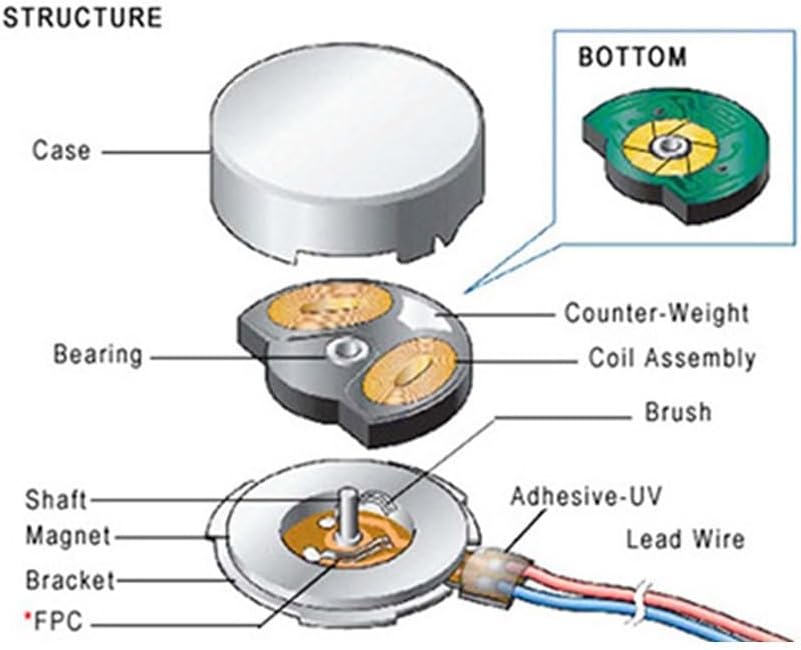 STRUCTURE

BOTTOM

Case

Counter-Weight

Bearing

Coil Assembly

Brush

Shaft

Adhesive-UV

Magnet

Lead Wire

Bracket

*FPC