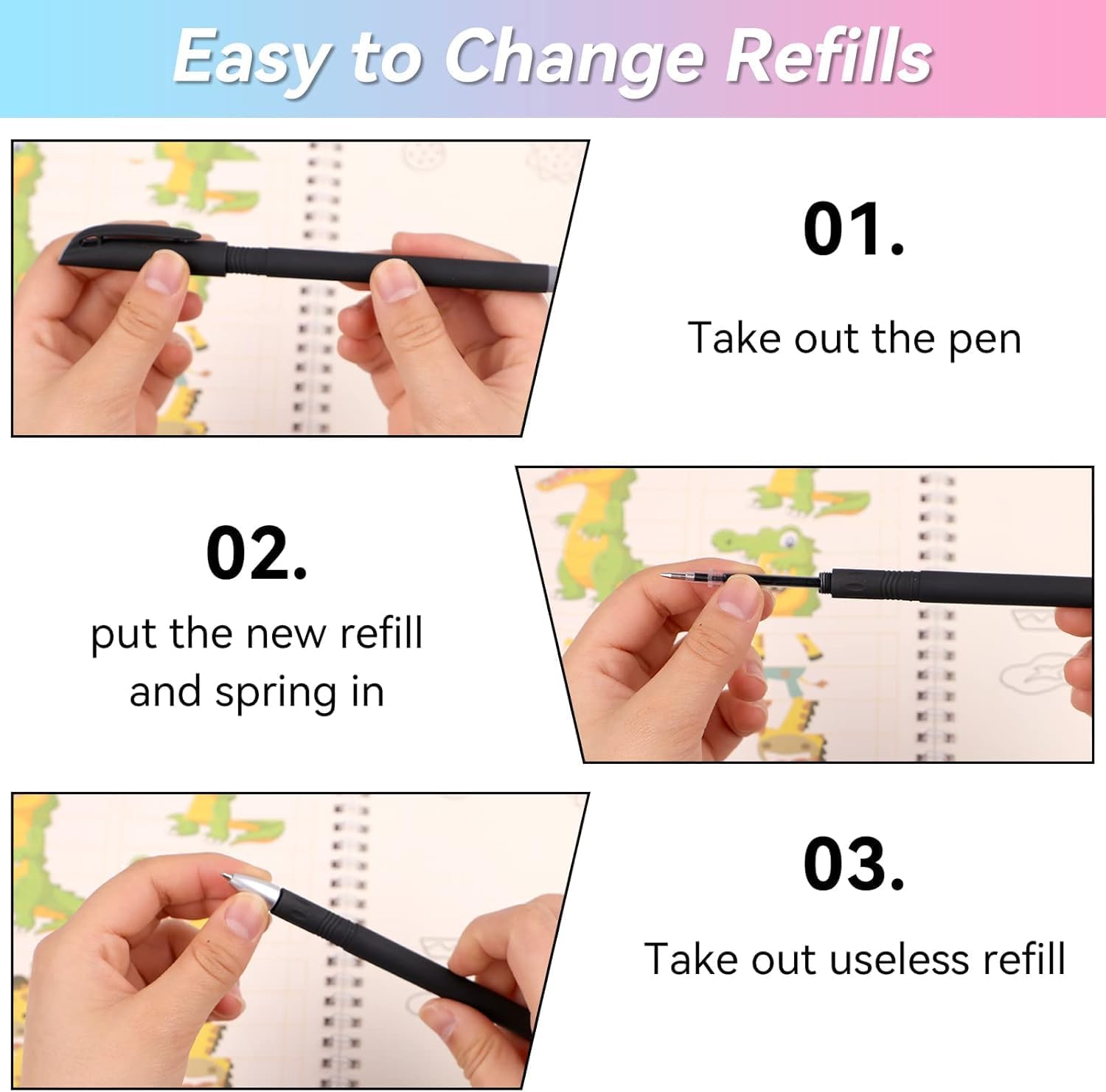 Easy to Change Refills

01.

Take out the pen

02.

put the new refill and spring in

03.

Take out useless refill