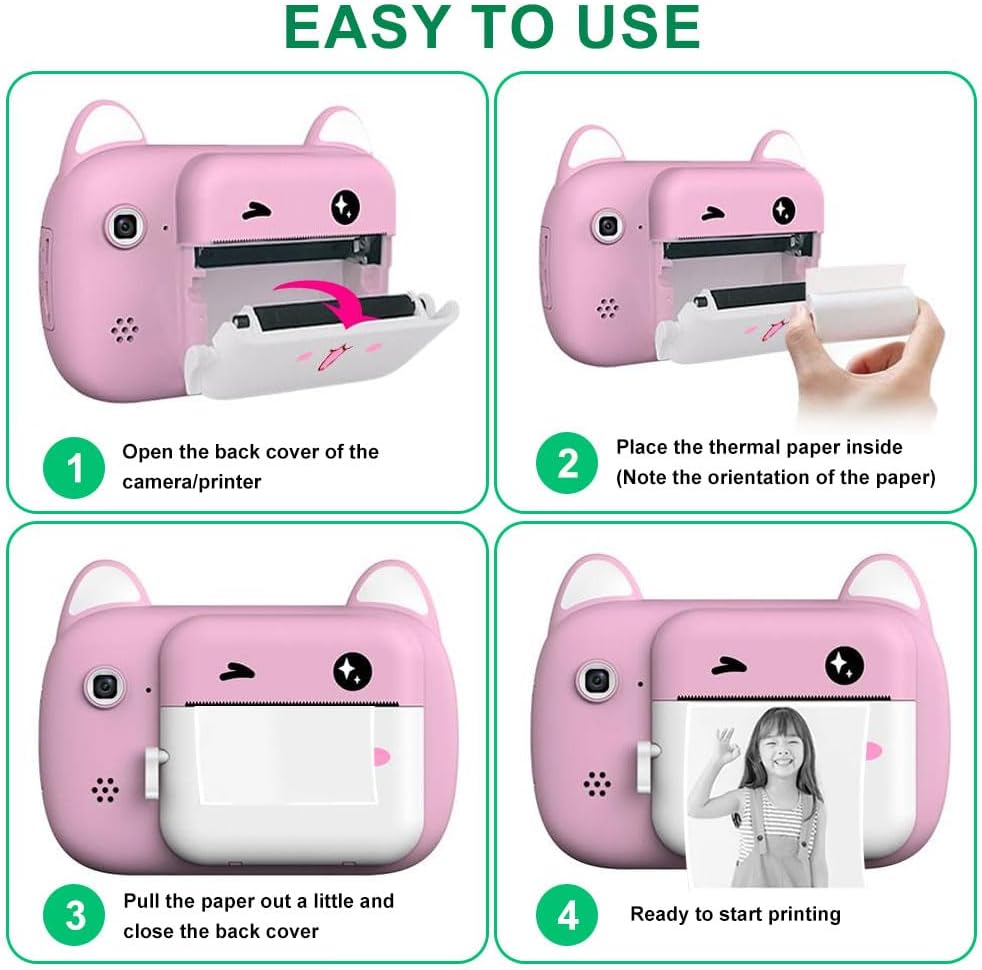 EASY TO USE

1 Open the back cover of the camera/printer

2 Place the thermal paper inside (Note the orientation of the paper)

3 Pull the paper out a little and close the back cover

4 Ready to start printing