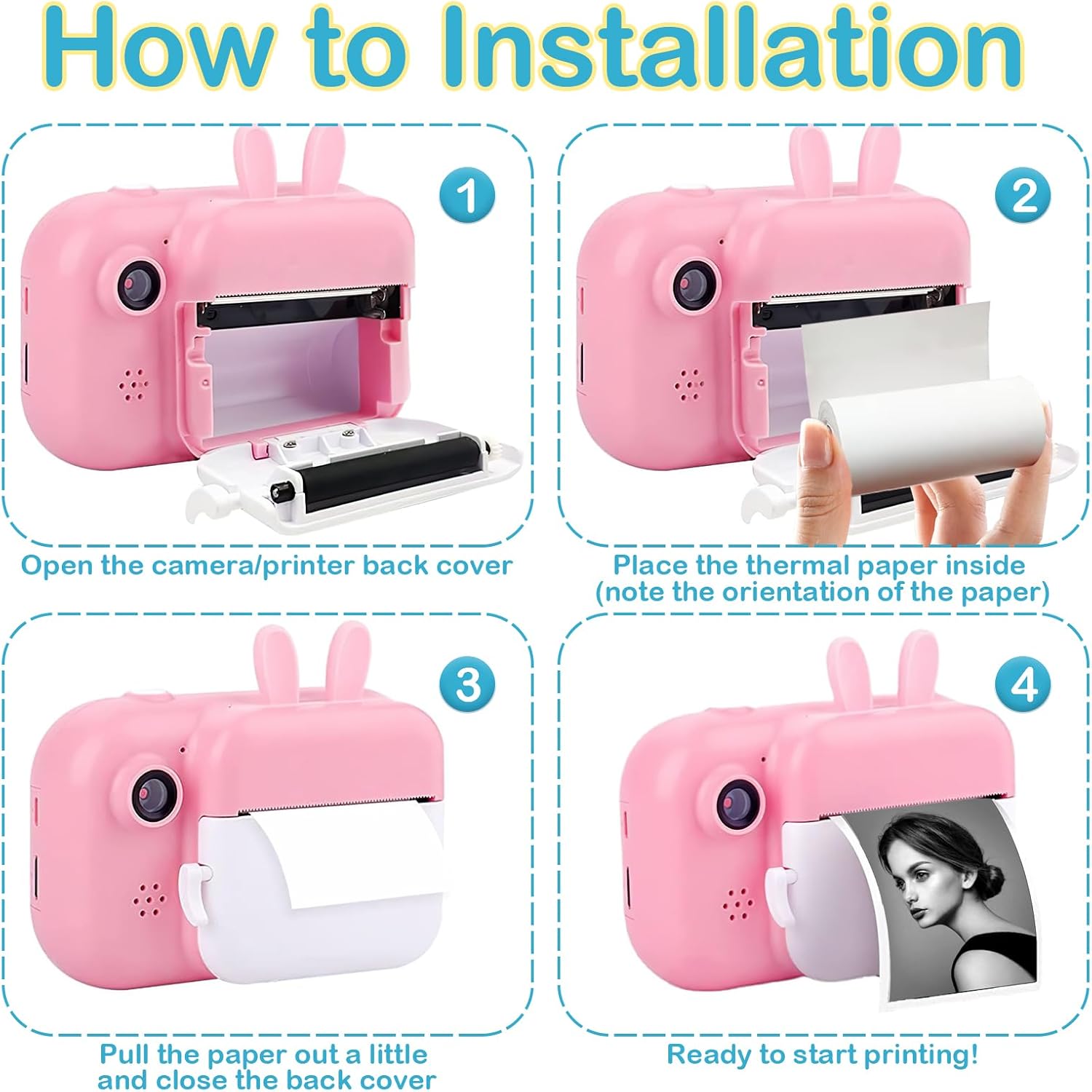 How to Installation

1

Open the camera/printer back cover

2

Place the thermal paper inside (note the orientation of the paper)

3

Pull the paper out a little and close the back cover

4

Ready to start printing!