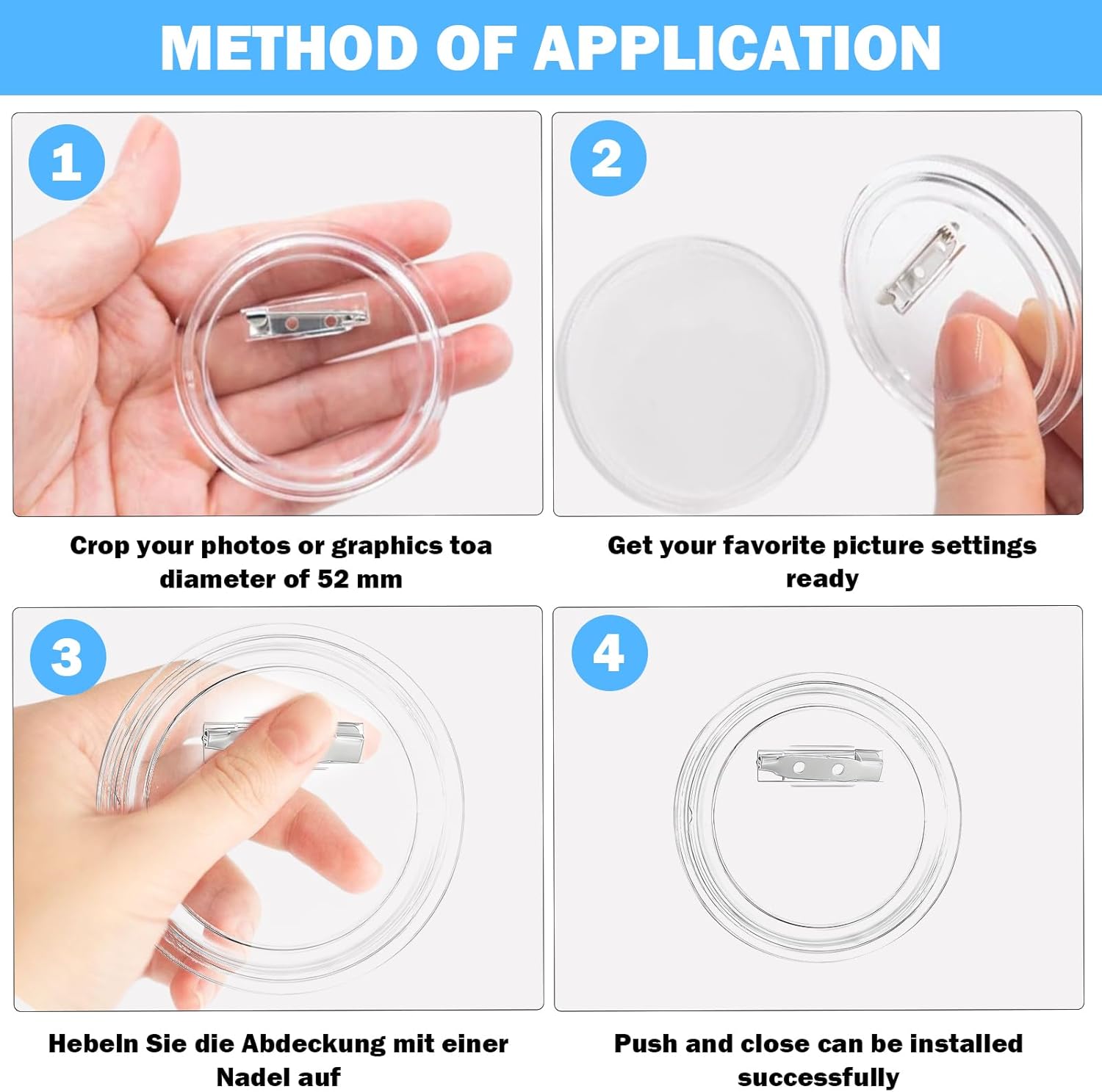 METHOD OF APPLICATION

1

Crop your photos or graphics toa diameter of 52 mm

2

Get your favorite picture settings ready

3

Hebeln Sie die Abdeckung mit einer Nadel auf

4

Push and close can be installed successfully