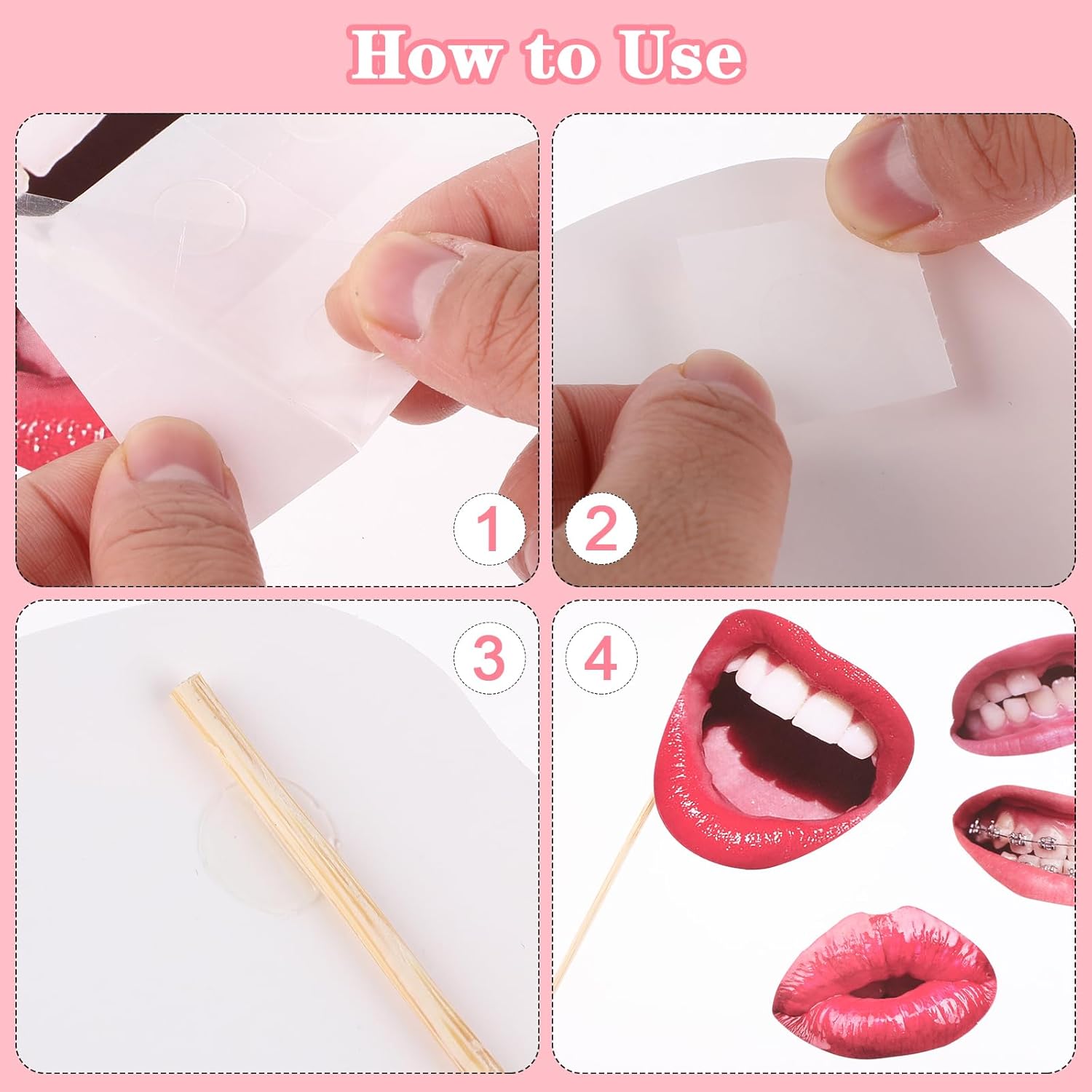 How to Use

1

2

3

4