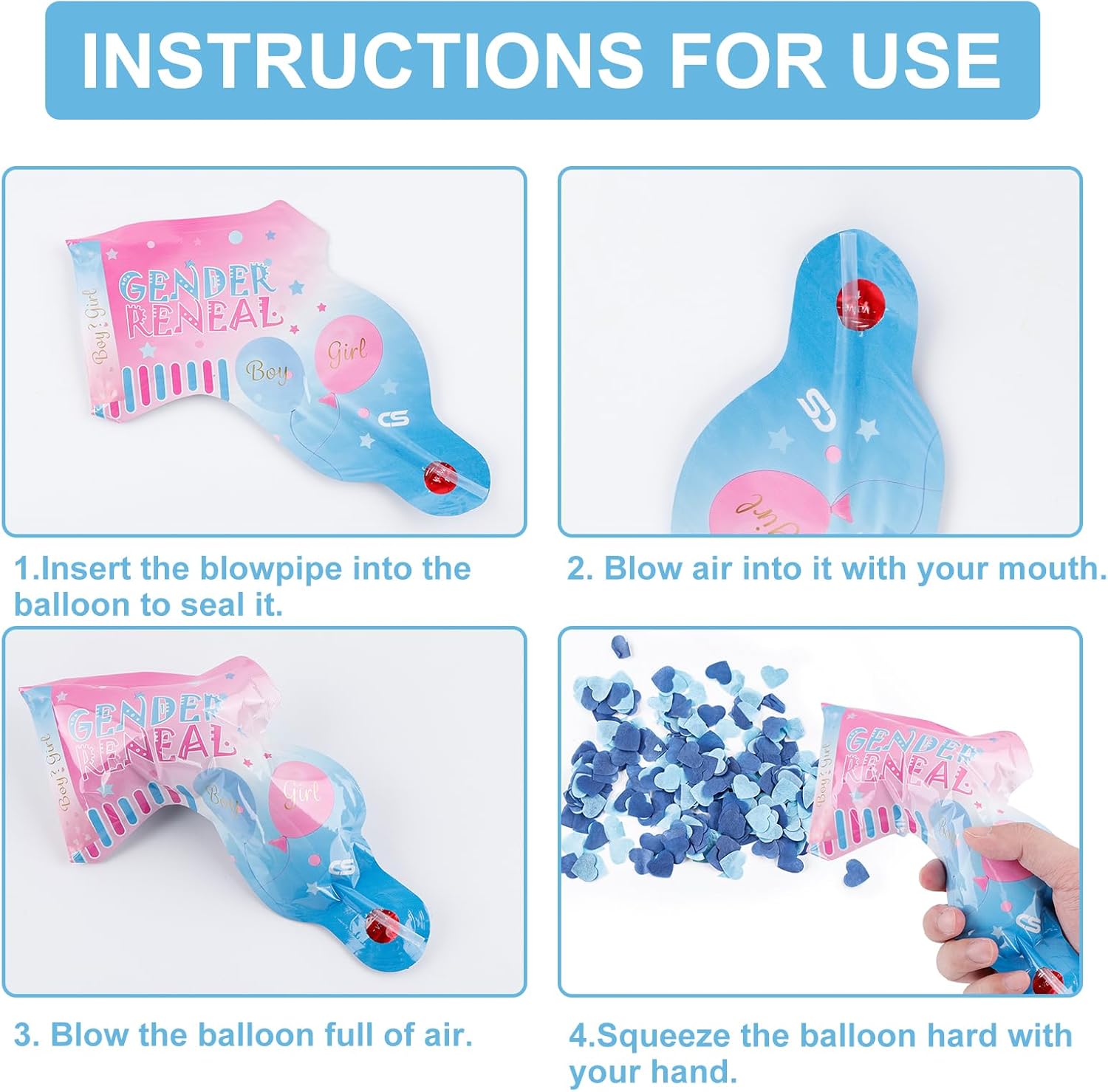 INSTRUCTIONS FOR USE

GENDER REVEAL

Boy ? Girl

Boy

Girl

CS

CS

Girl

1.Insert the blowpipe into the balloon to seal it.

2. Blow air into it with your mouth.

GENDER REVEAL

Boy ? Girl

Boy

Girl

CS

GENDER REVEAL

Boy ? Girl

CS

3. Blow the balloon full of air.

4.Squeeze the balloon hard with your hand.