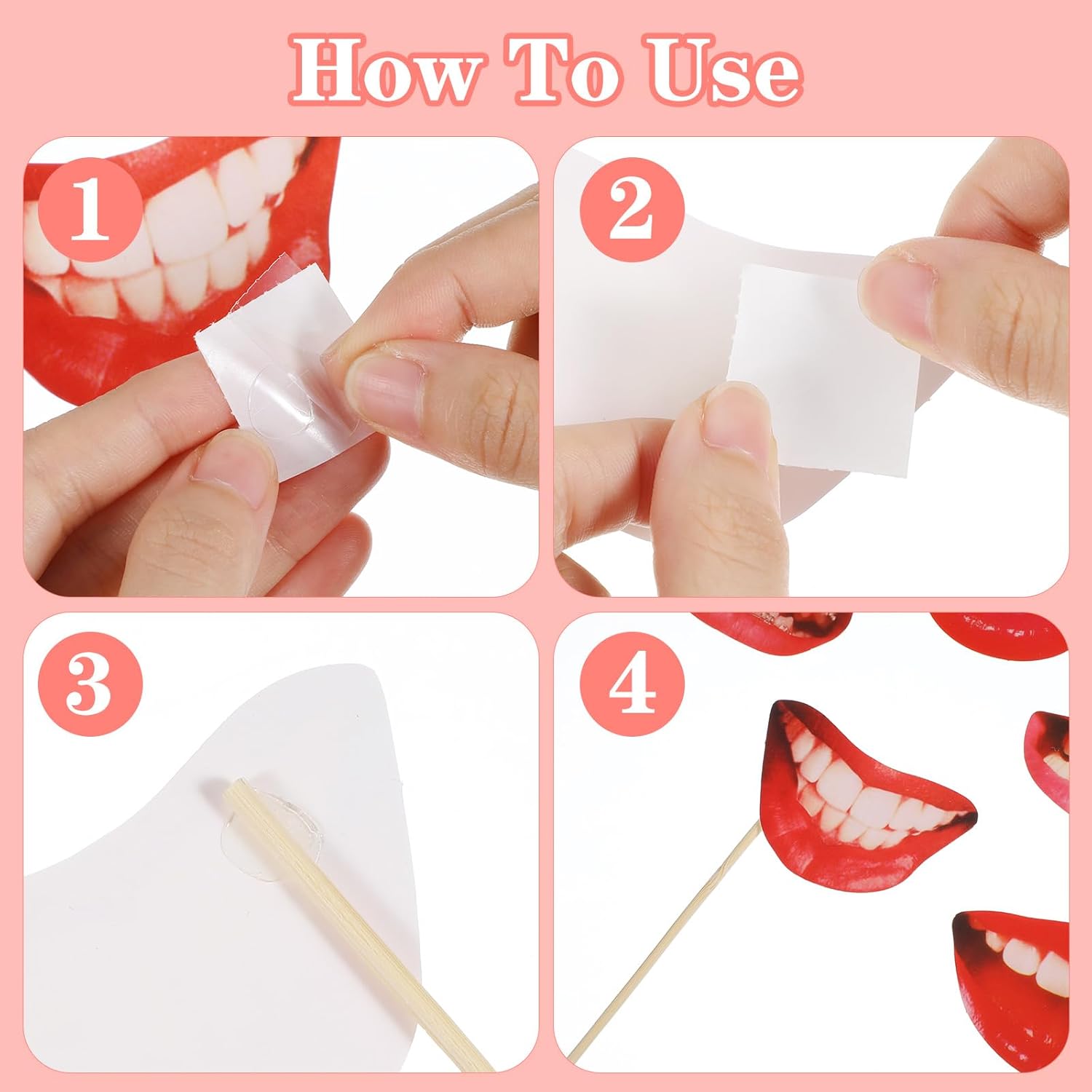 How To Use

1

2

3

4