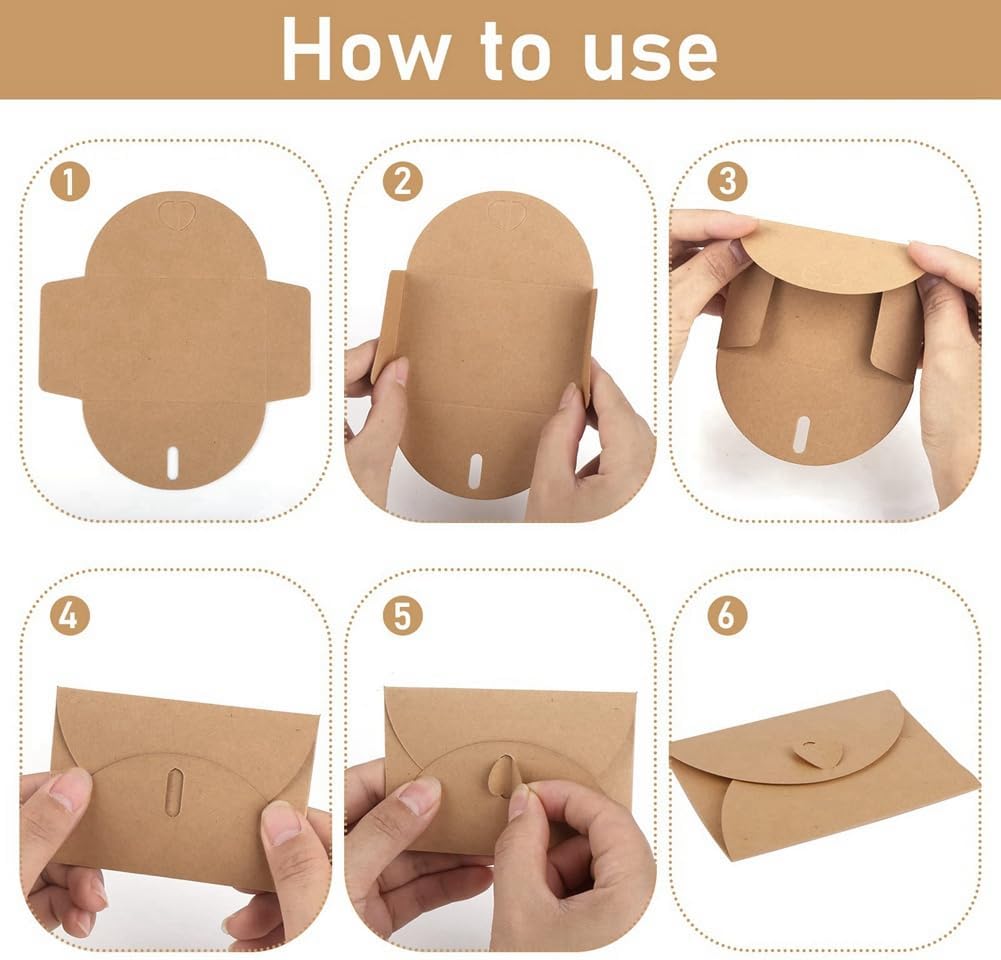 How to use

1

2

3

4

5

6