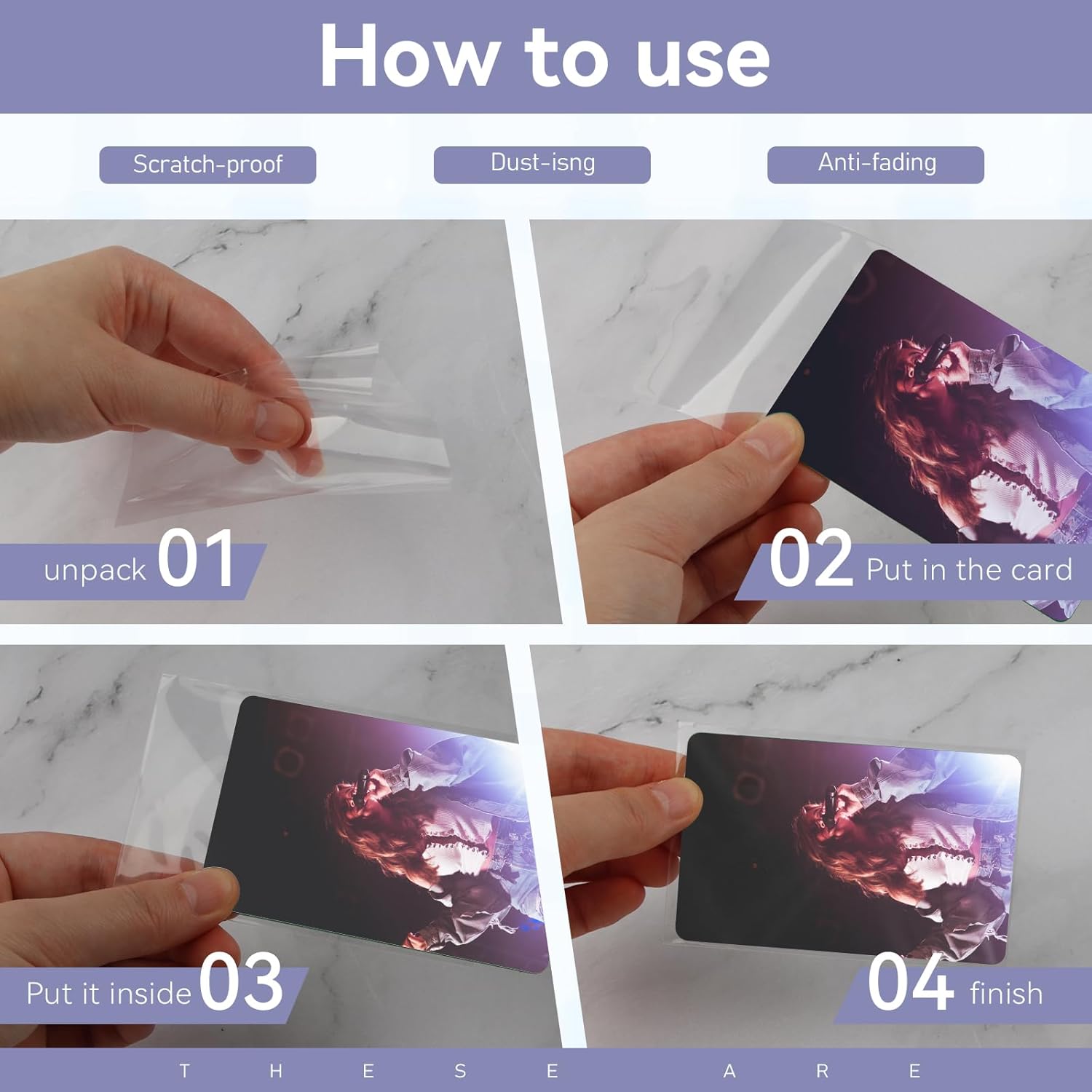 How to use

Scratch-proof

Dust-isng

Anti-fading

unpack 01

02 Put in the card

Put it inside 03

04 finish

T H E S E A R E