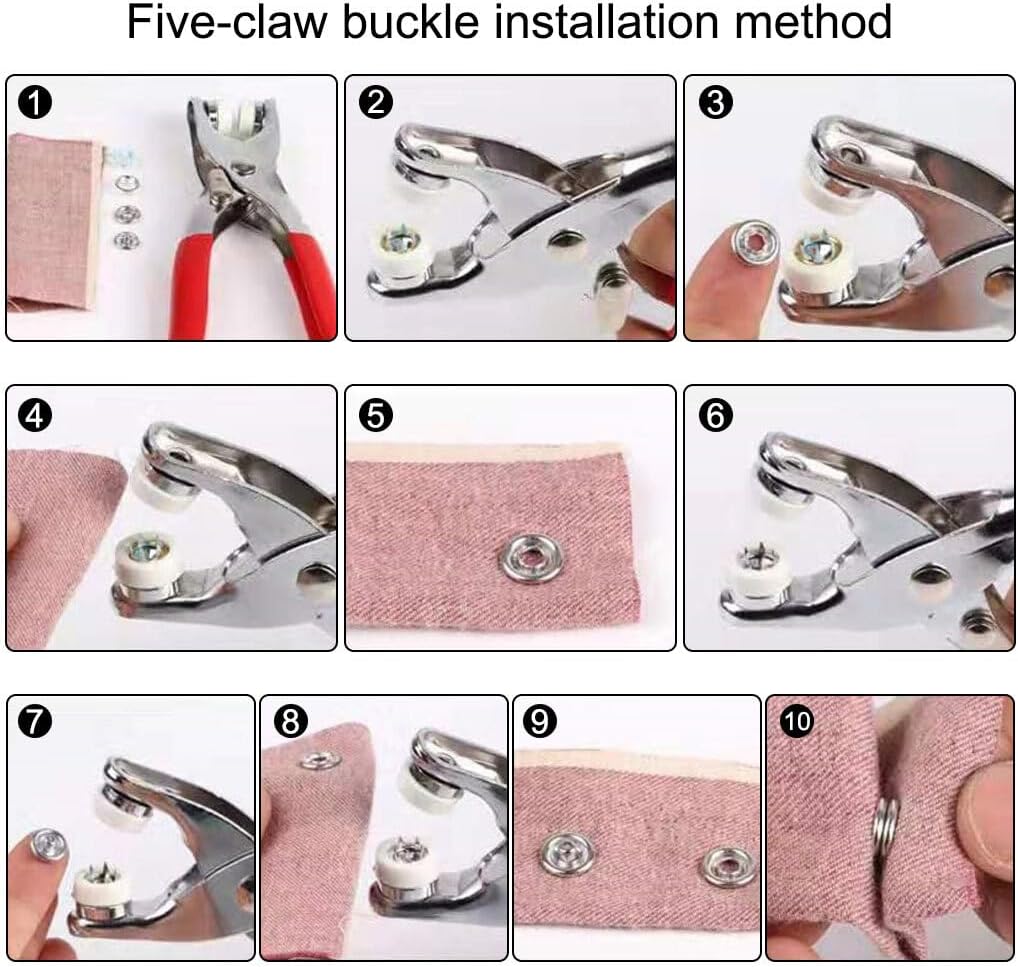 Five-claw buckle installation method

1

2

3

4

5

6

7

8

9

10