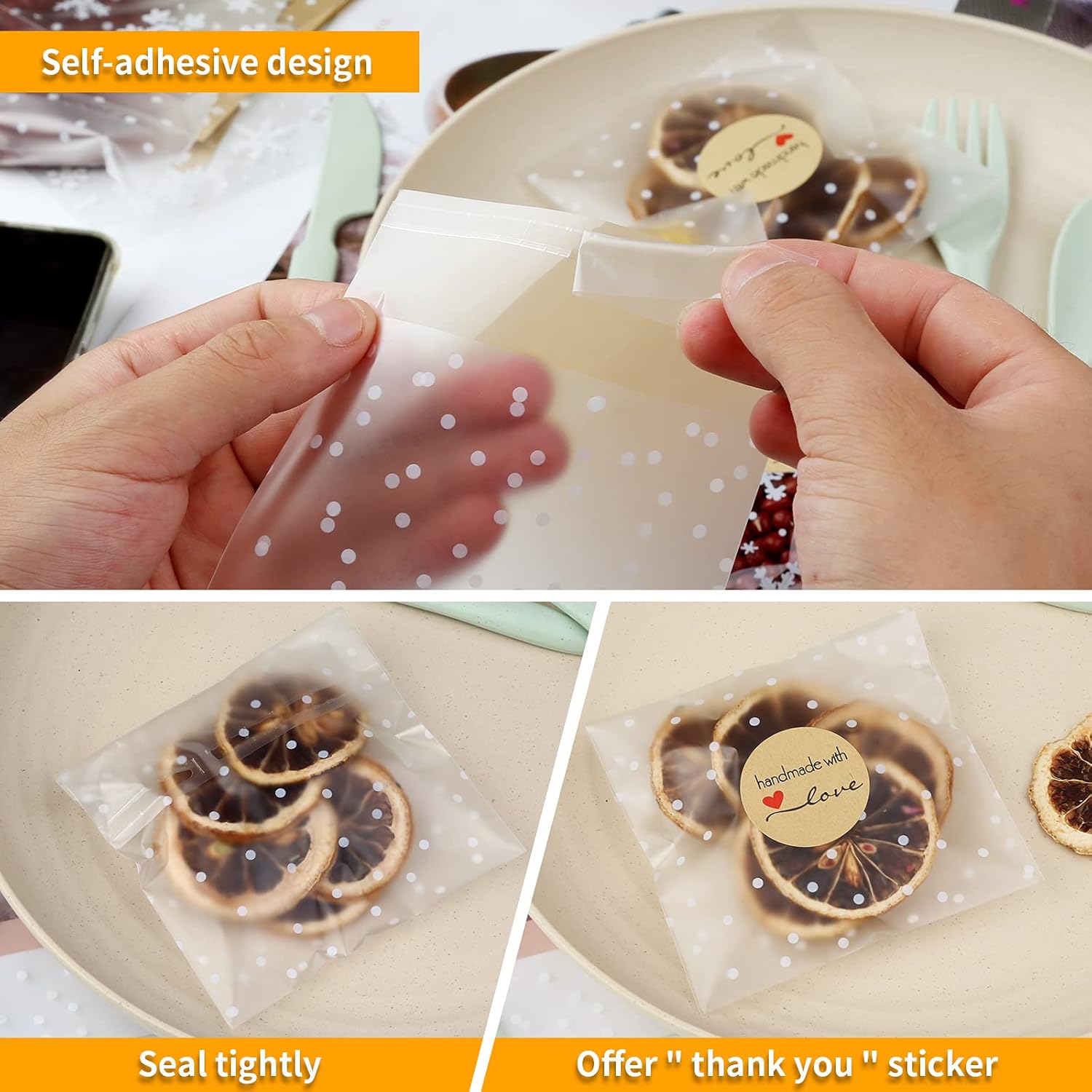 Self-adhesive design

handmade with love

handmade with love

Seal tightly

Offer " thank you " sticker