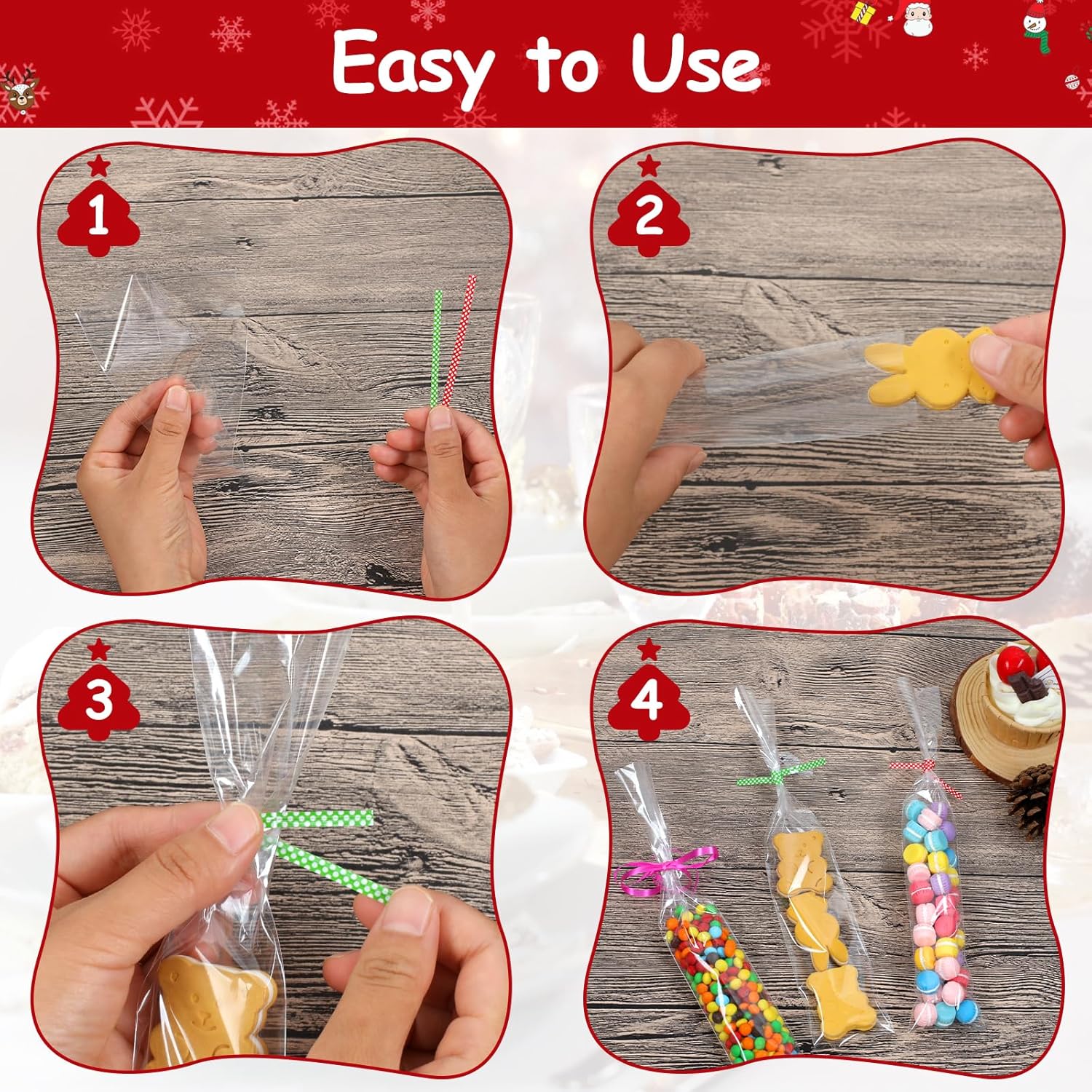 Easy to Use

1

2

3

4