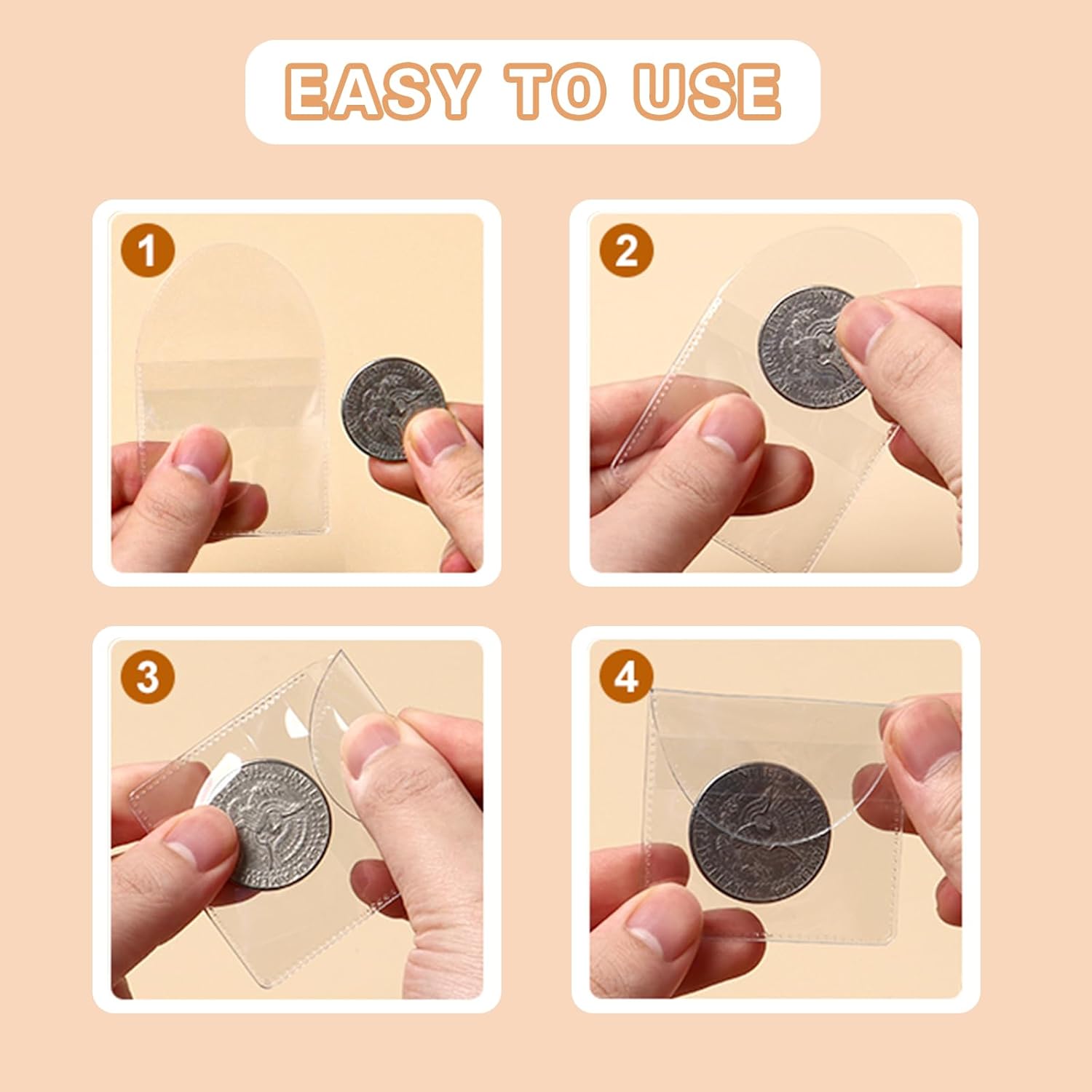 EASY TO USE

1

2

3

4