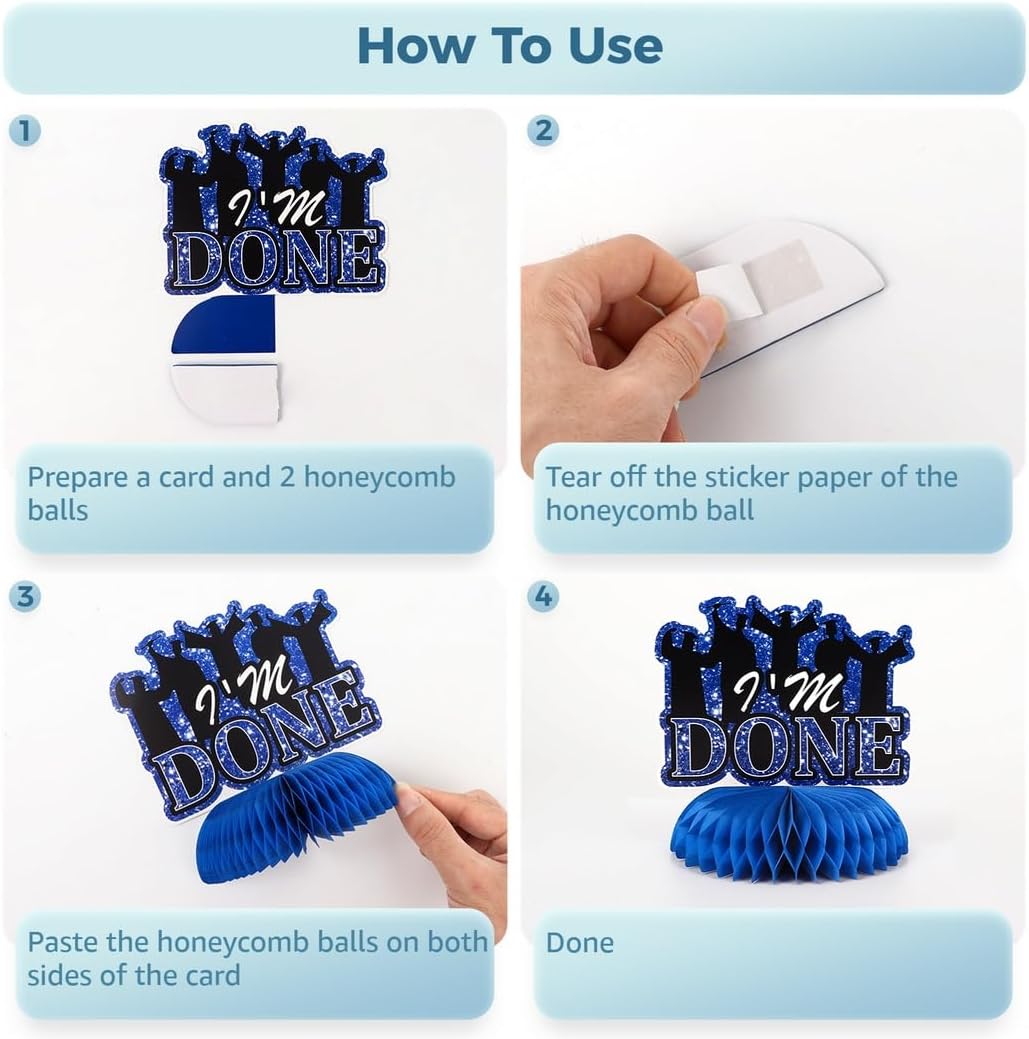 How To Use

1

I'M DONE

Prepare a card and 2 honeycomb balls

2

Tear off the sticker paper of the honeycomb ball

3

I'M DONE

Paste the honeycomb balls on both sides of the card

4

I'M DONE

Done