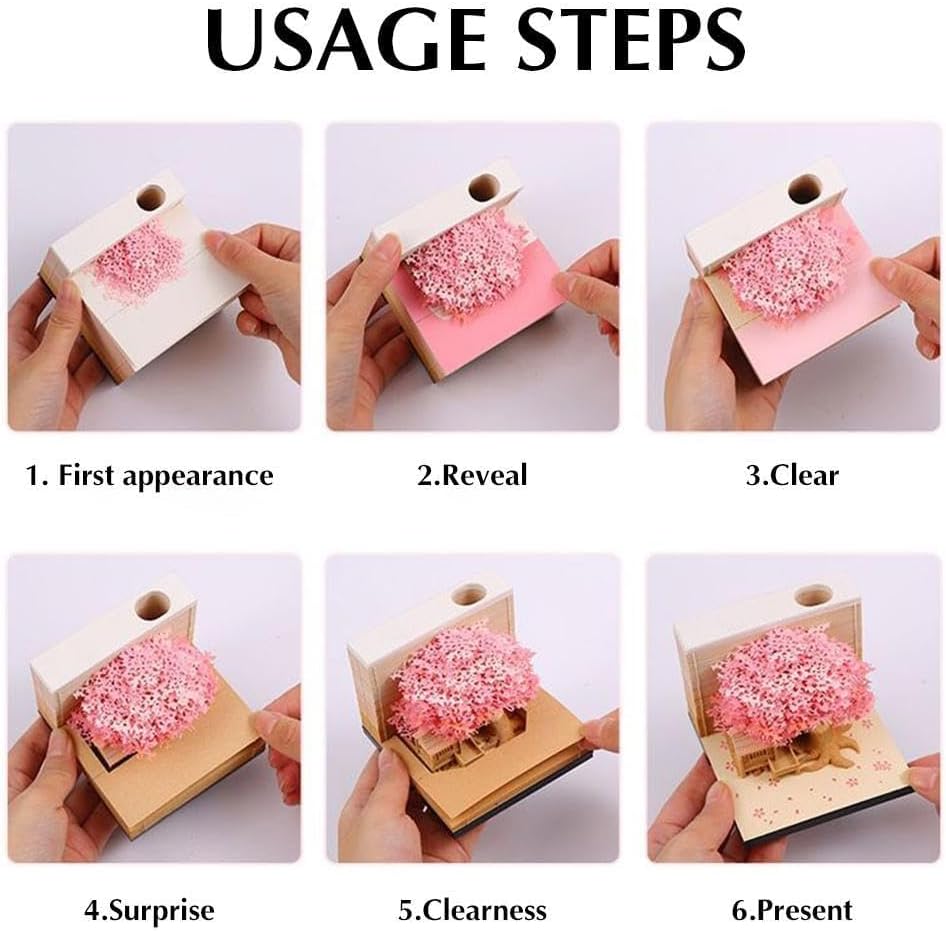 USAGE STEPS

1. First appearance

2.Reveal

3.Clear

4.Surprise

5.Clearness

6.Present