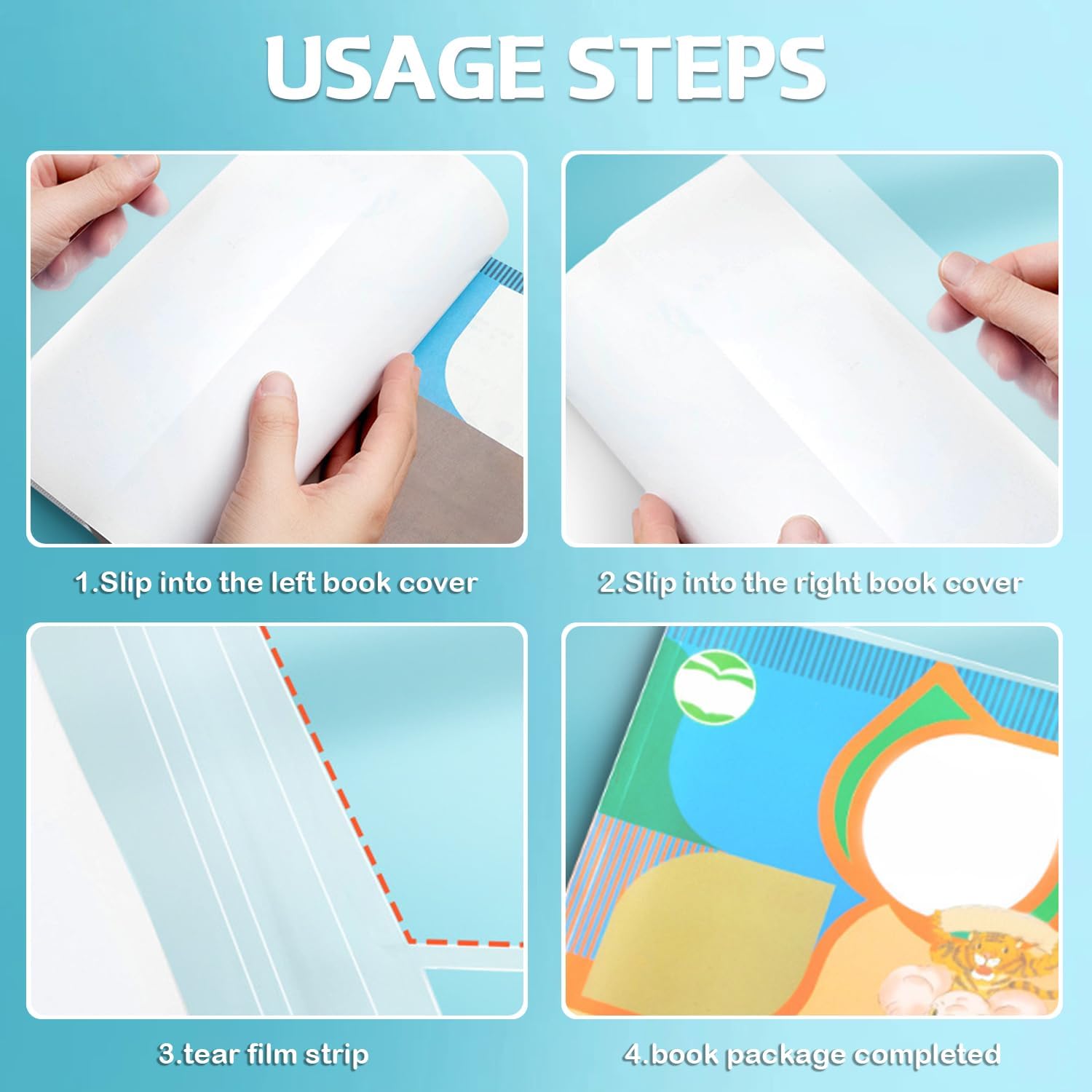 USAGE STEPS

1.Slip into the left book cover

2.Slip into the right book cover

3.tear film strip

4.book package completed