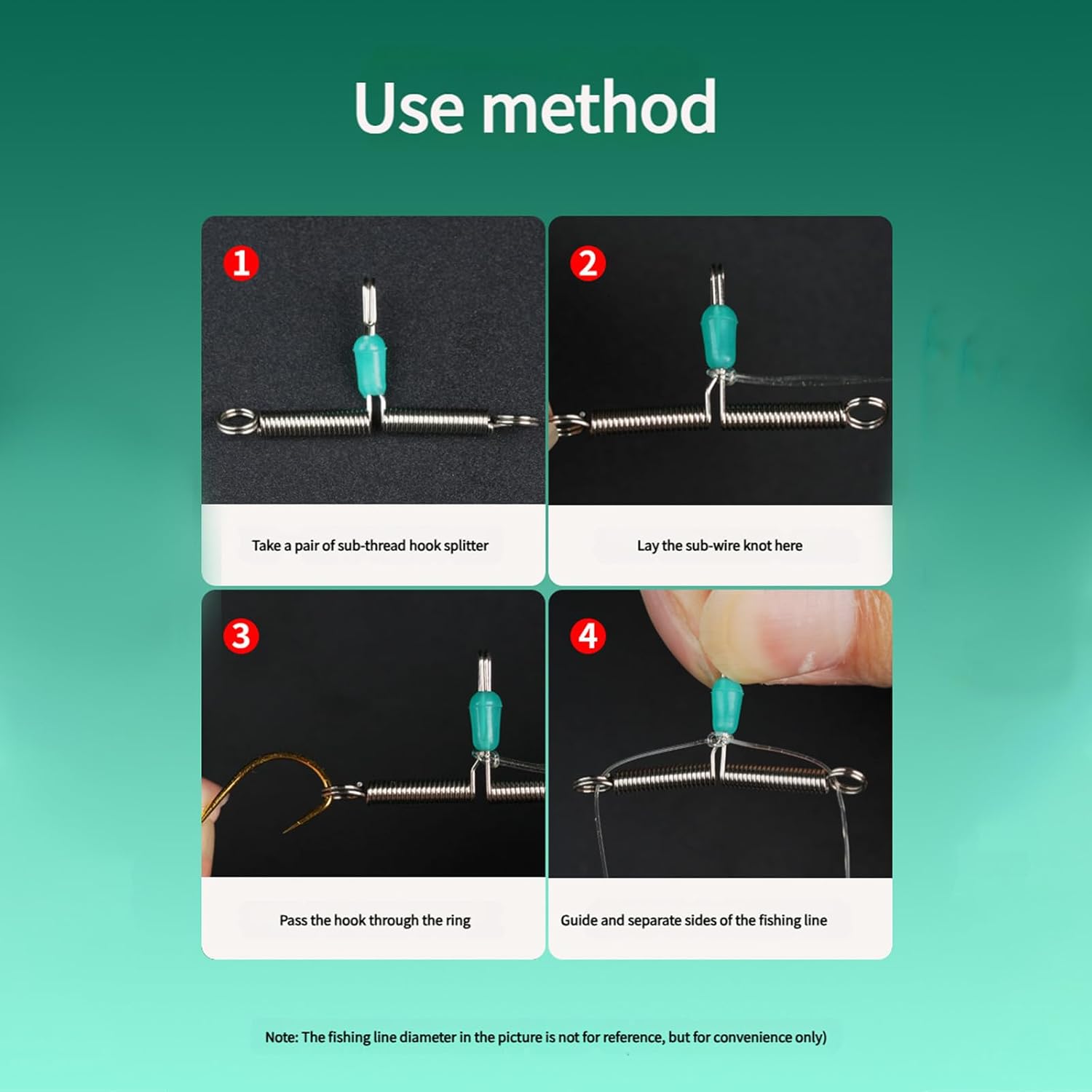 Use method

1

Take a pair of sub-thread hook splitter

2

Lay the sub-wire knot here

3

Pass the hook through the ring

4

Guide and separate sides of the fishing line

Note: The fishing line diameter in the picture is not for reference, but for convenience only)