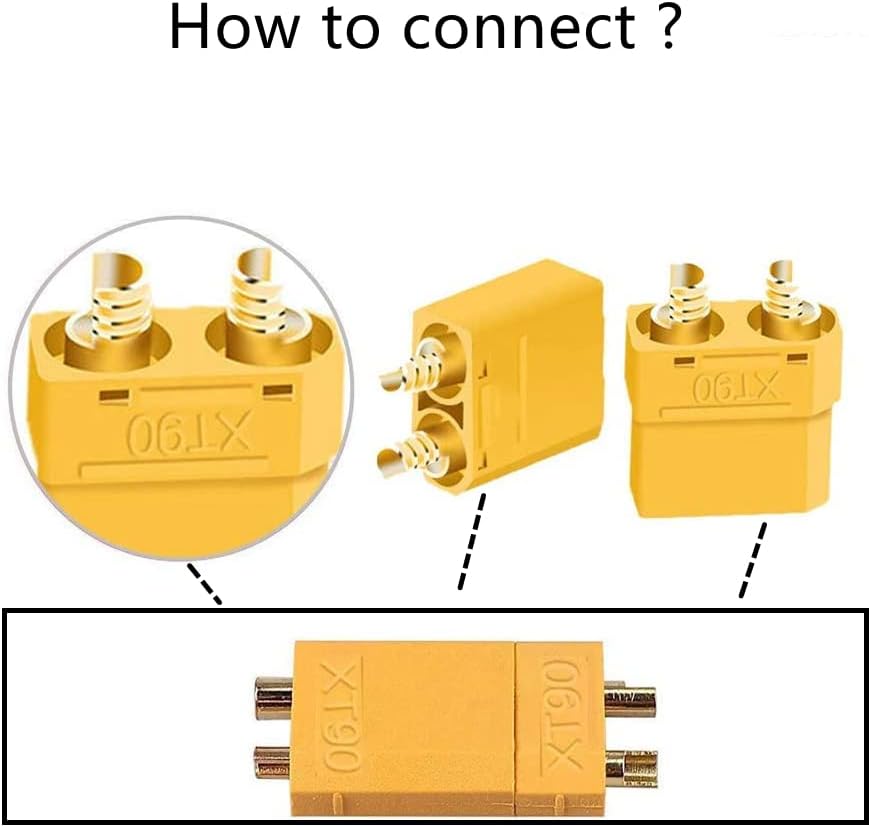 How to connect ?

XT90

XT90

XT90

XT90