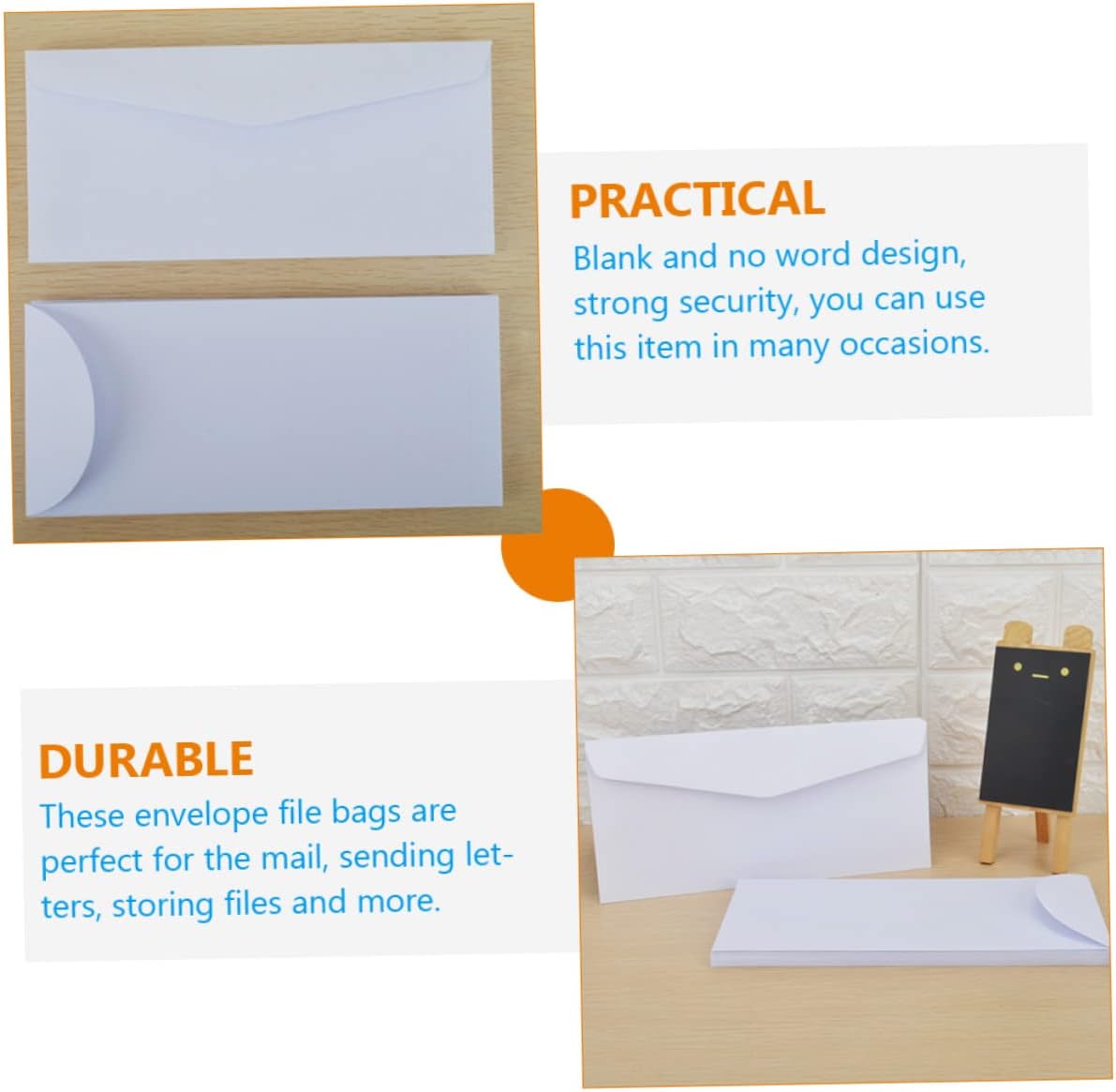 PRACTICAL
Blank and no word design, strong security, you can use this item in many occasions.

DURABLE
These envelope file bags are perfect for the mail, sending letters, storing files and more.