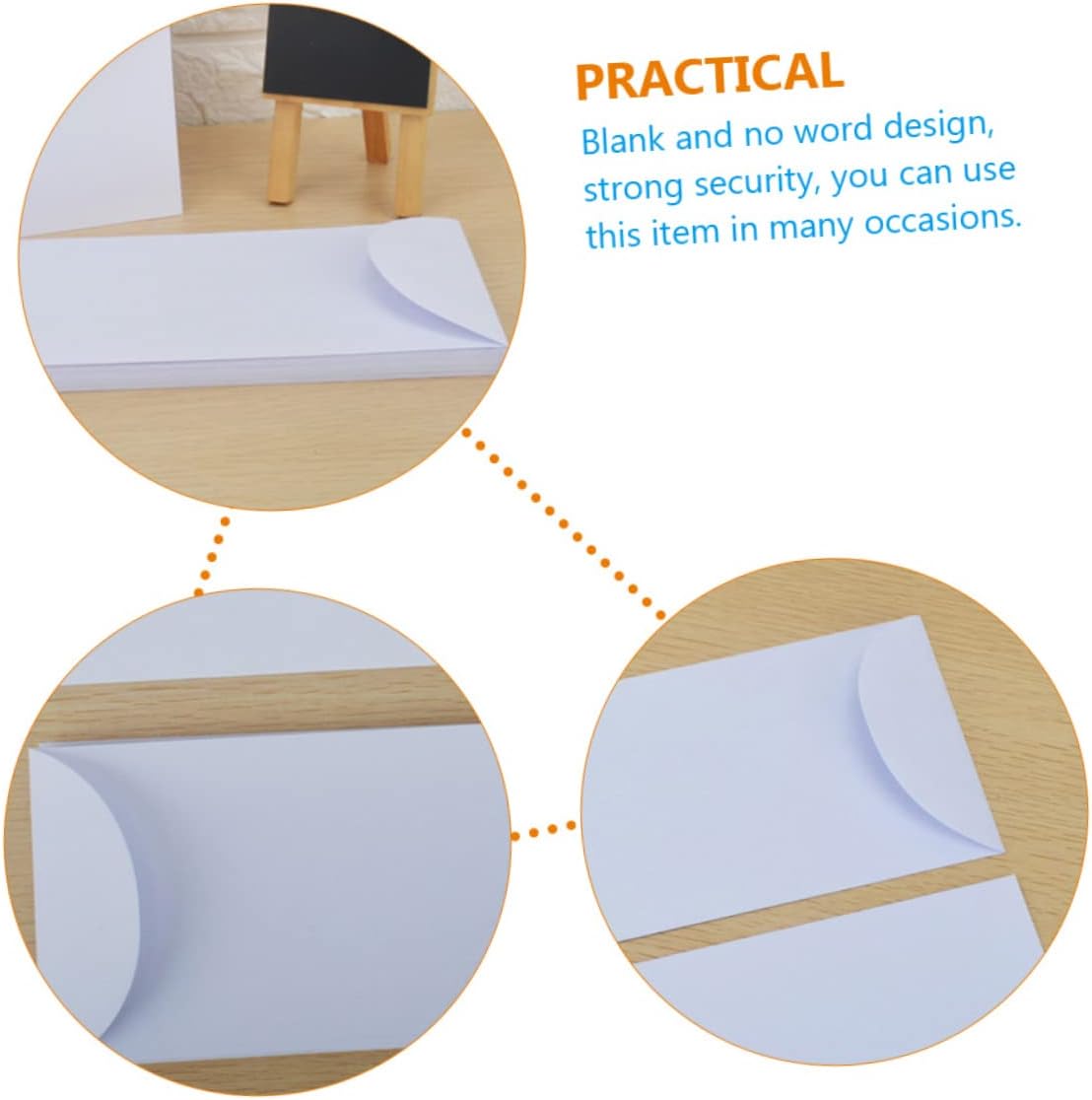 PRACTICAL

Blank and no word design, strong security, you can use this item in many occasions.