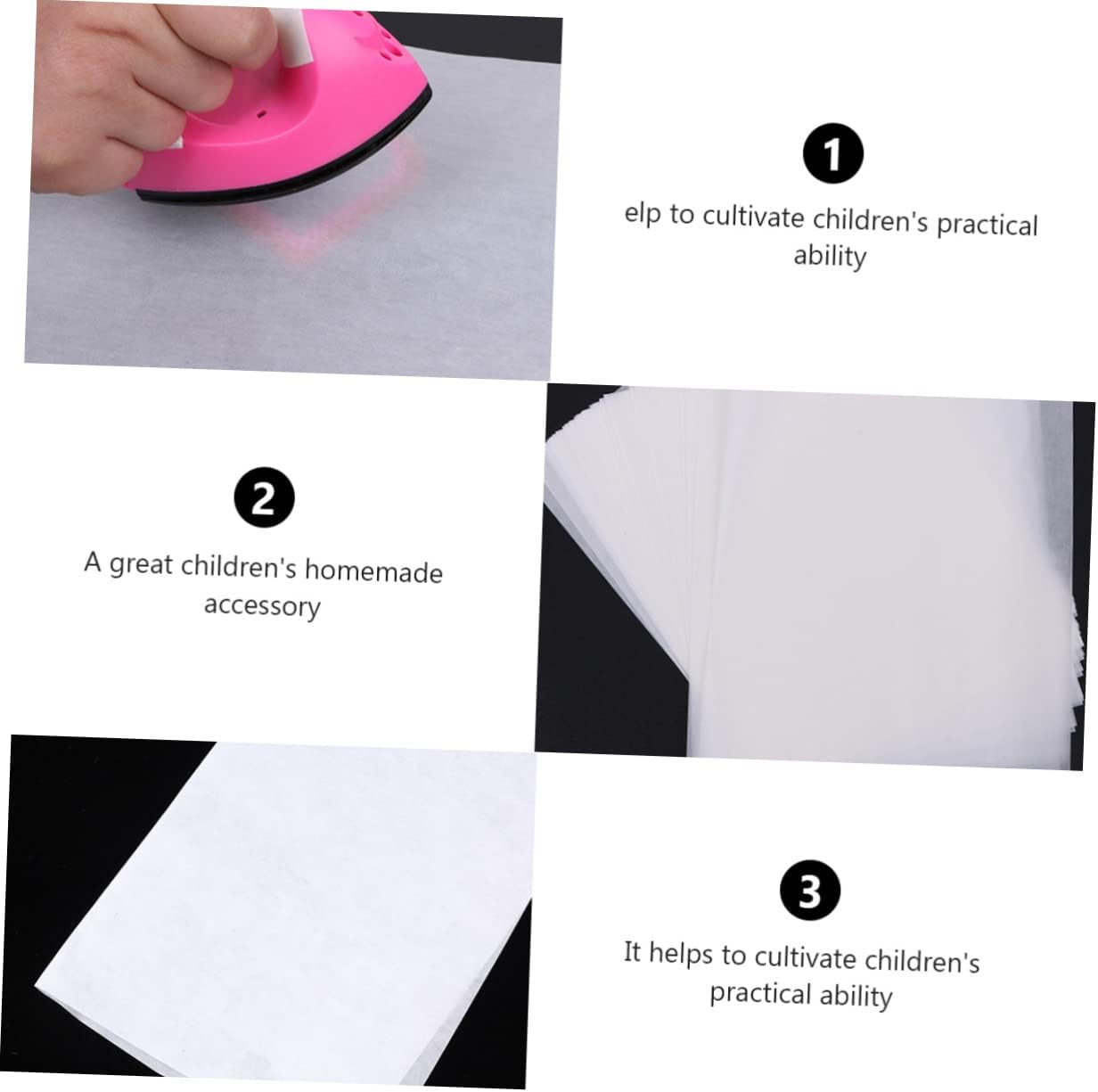 1

elp to cultivate children's practical ability

2

A great children's homemade accessory

3

It helps to cultivate children's practical ability