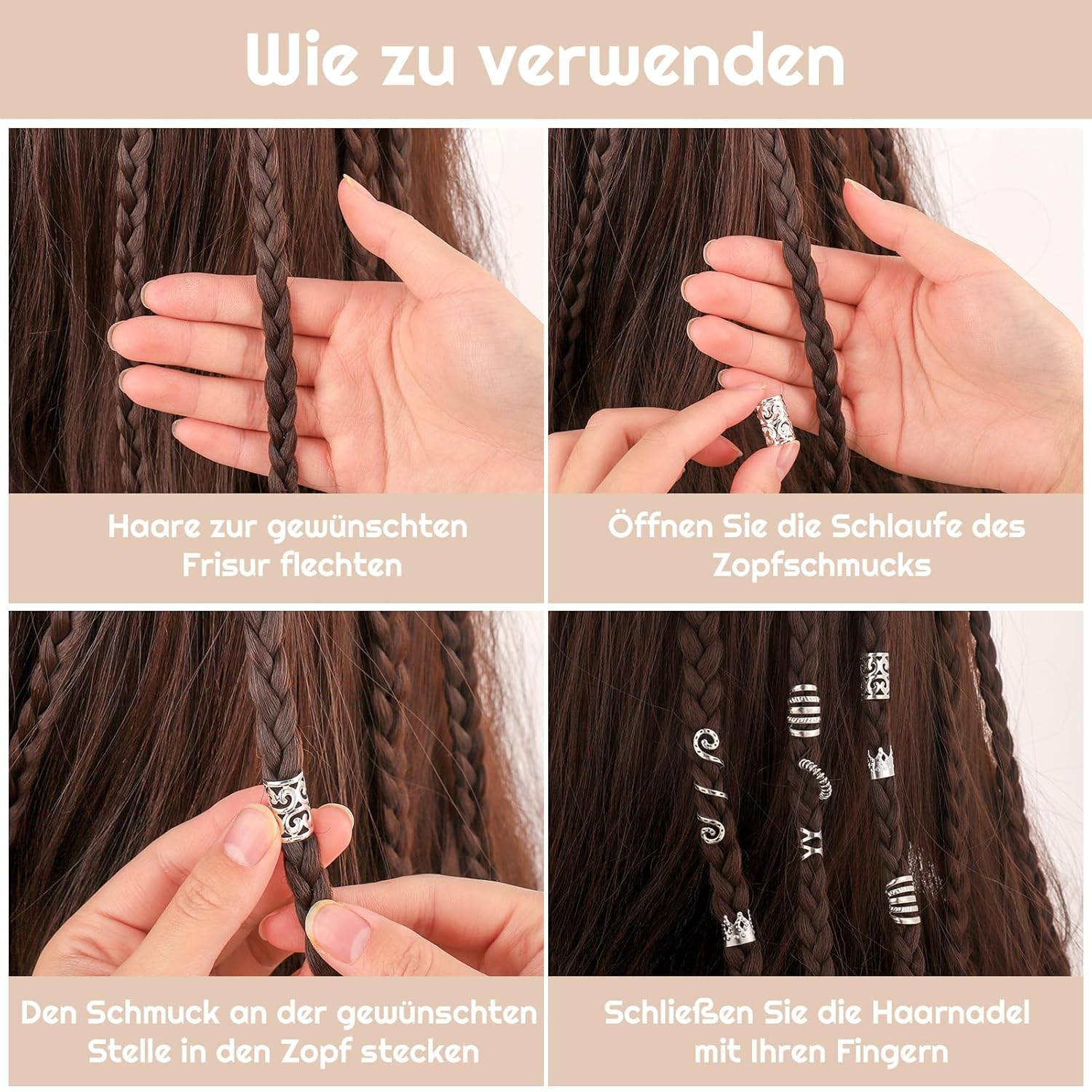 Wie zu verwenden

Haare zur gewünschten Frisur flechten

Öffnen Sie die Schlaufe des Zopfschmucks

Den Schmuck an der gewünschten Stelle in den Zopf stecken

Schließen Sie die Haarnadel mit Ihren Fingern