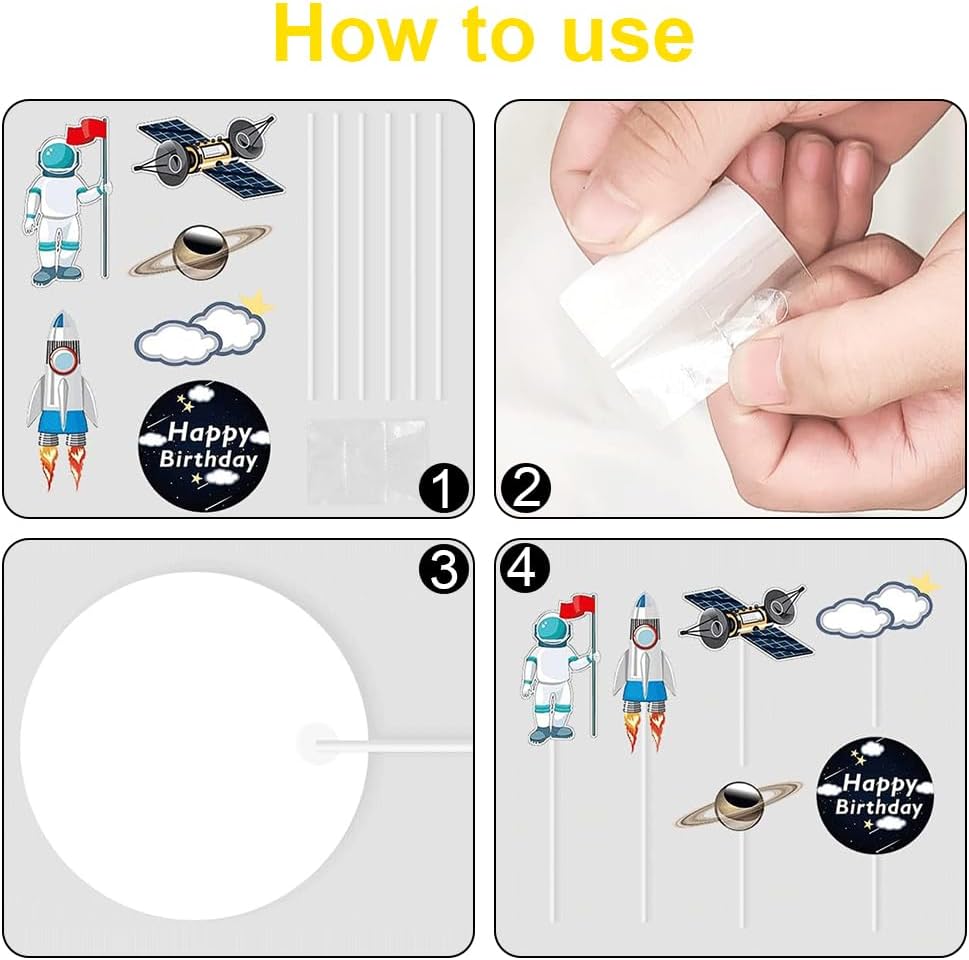 How to use

Happy Birthday

1

2

3

4

Happy Birthday