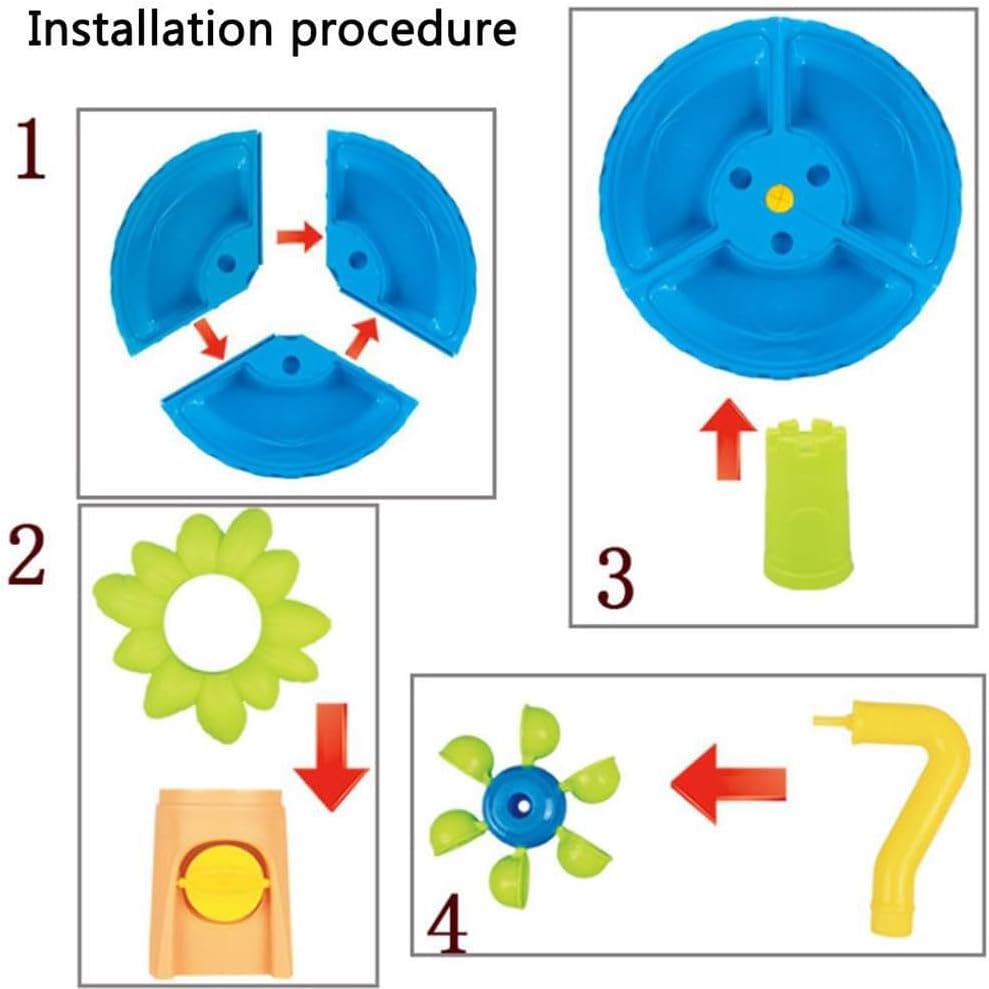 Installation procedure

1

2

3

4