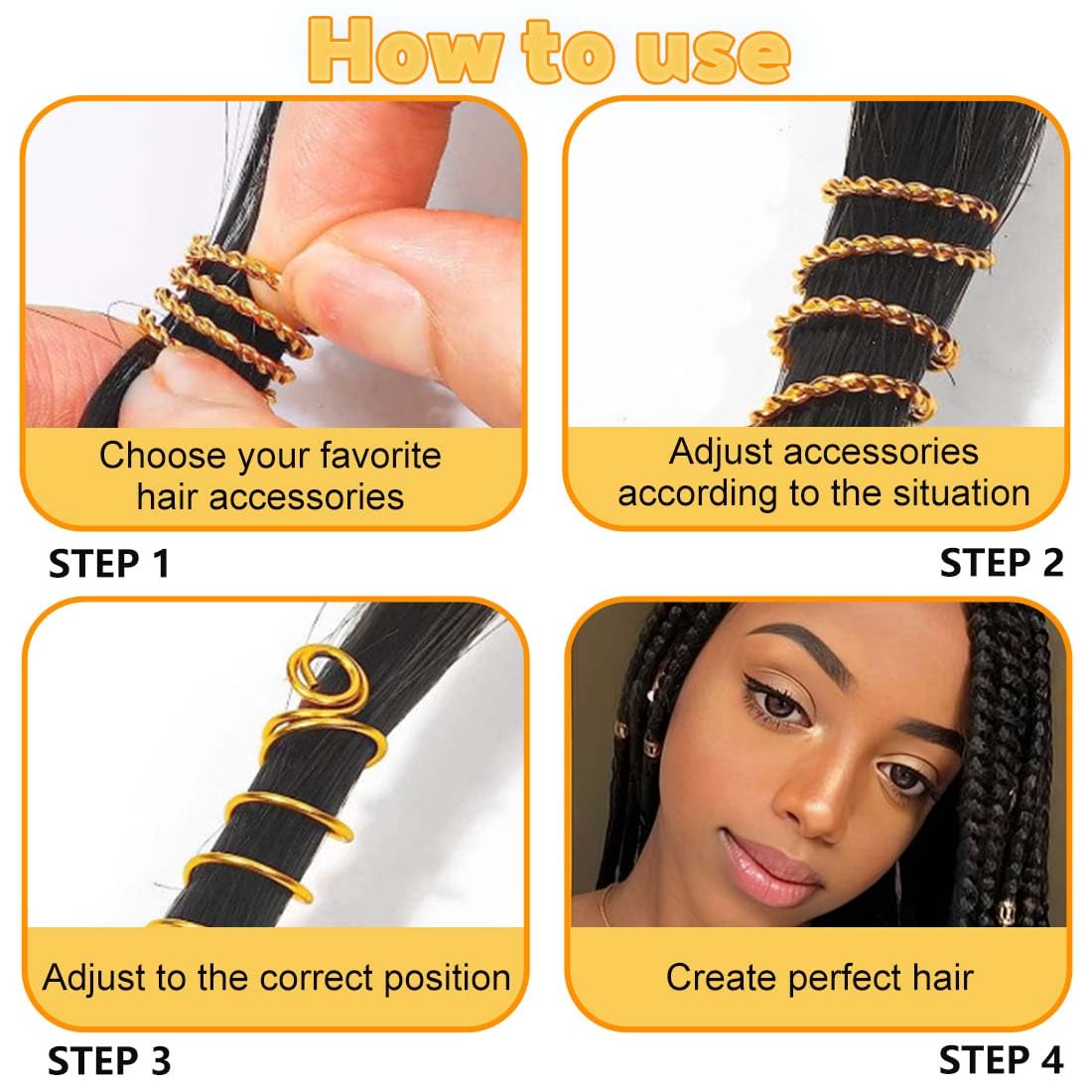 How to use

Choose your favorite hair accessories

STEP 1

Adjust accessories according to the situation

STEP 2

Adjust to the correct position

STEP 3

Create perfect hair

STEP 4