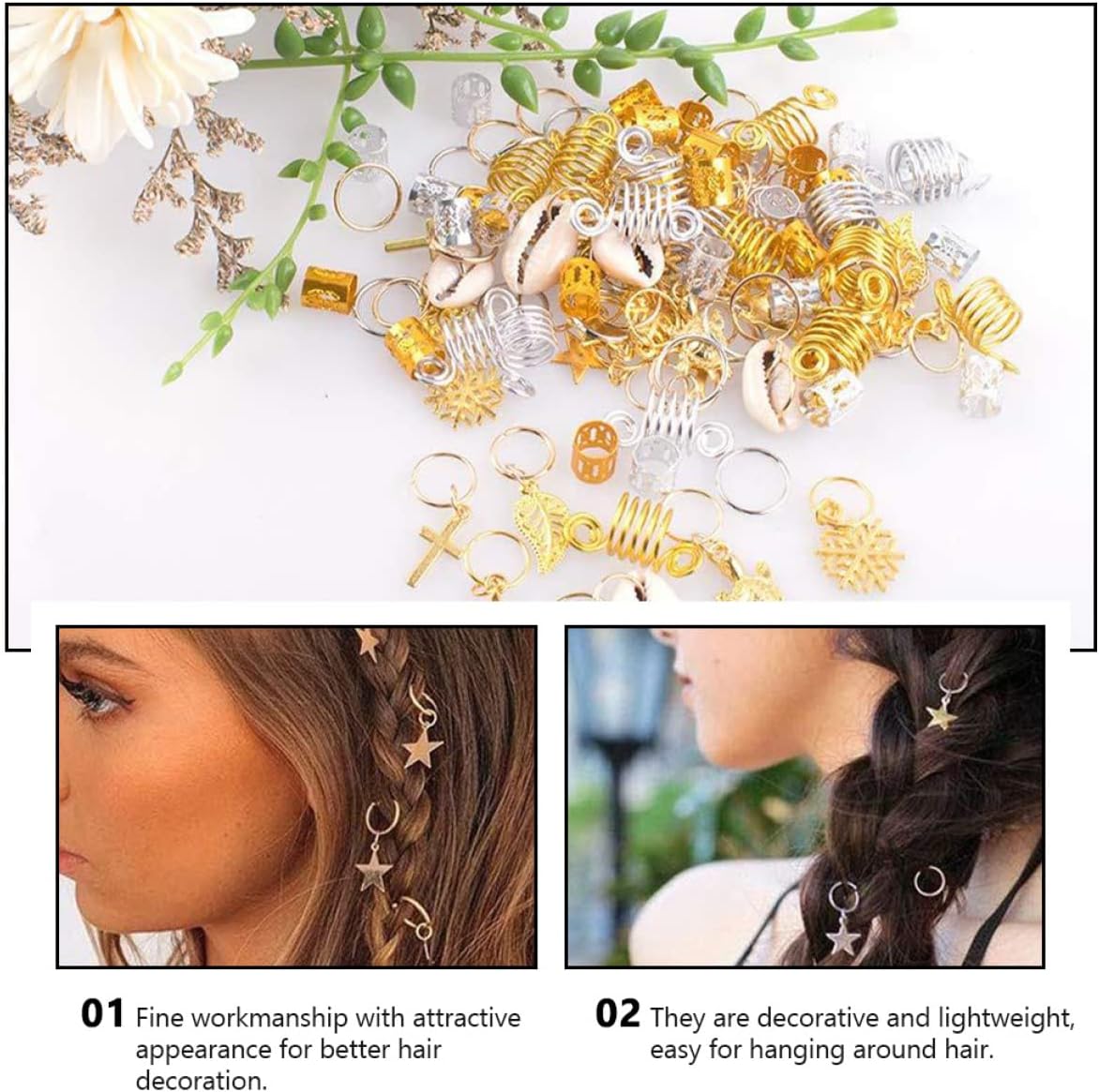 01 Fine workmanship with attractive appearance for better hair decoration.

02 They are decorative and lightweight, easy for hanging around hair.