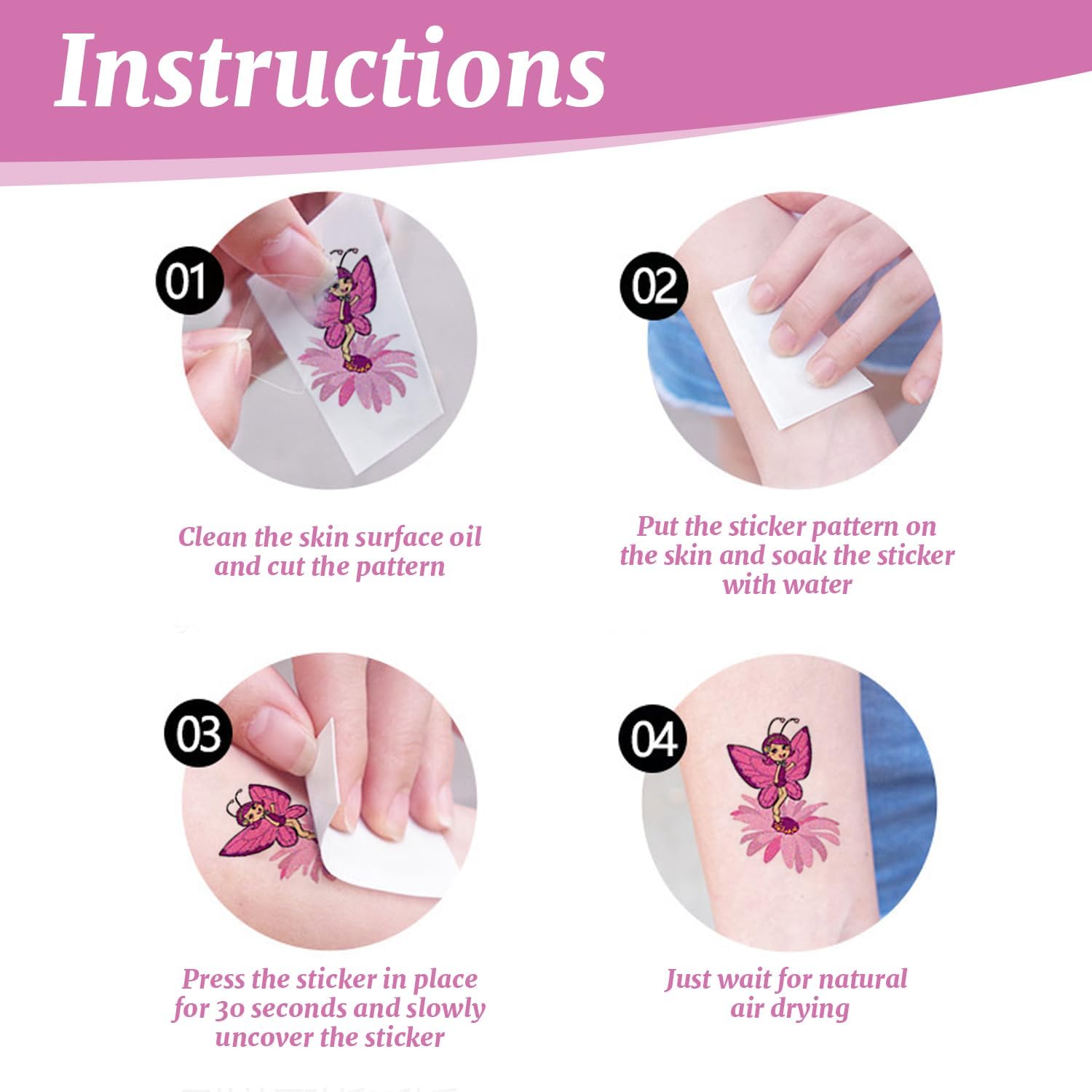 Instructions

01

Clean the skin surface oil and cut the pattern

02

Put the sticker pattern on the skin and soak the sticker with water

03

Press the sticker in place for 30 seconds and slowly uncover the sticker

04

Just wait for natural air drying