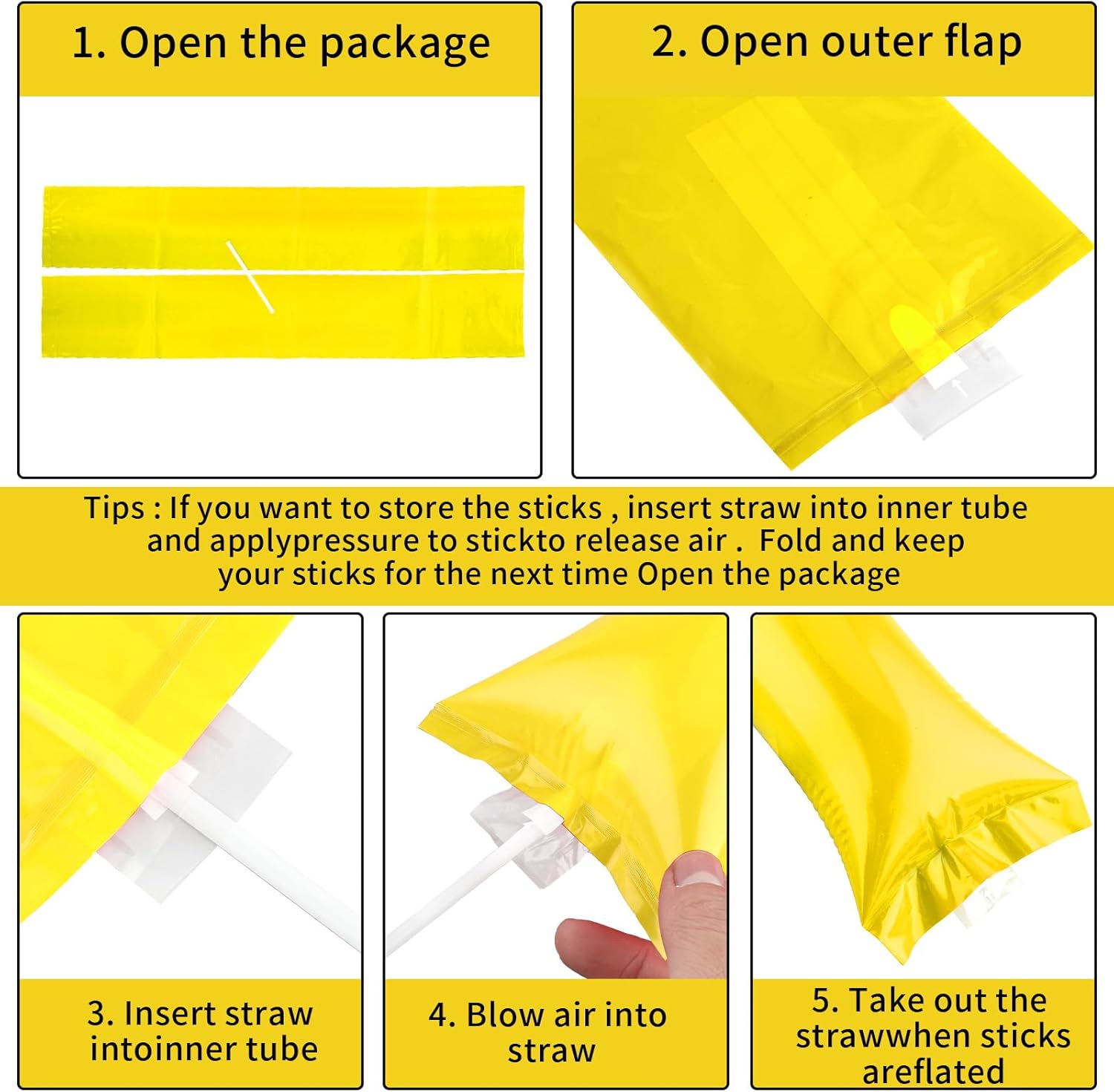 1. Open the package

2. Open outer flap

Tips : If you want to store the sticks , insert straw into inner tube and applypressure to stickto release air . Fold and keep your sticks for the next time Open the package

3. Insert straw intoinner tube

4. Blow air into straw

5. Take out the strawwhen sticks areflated