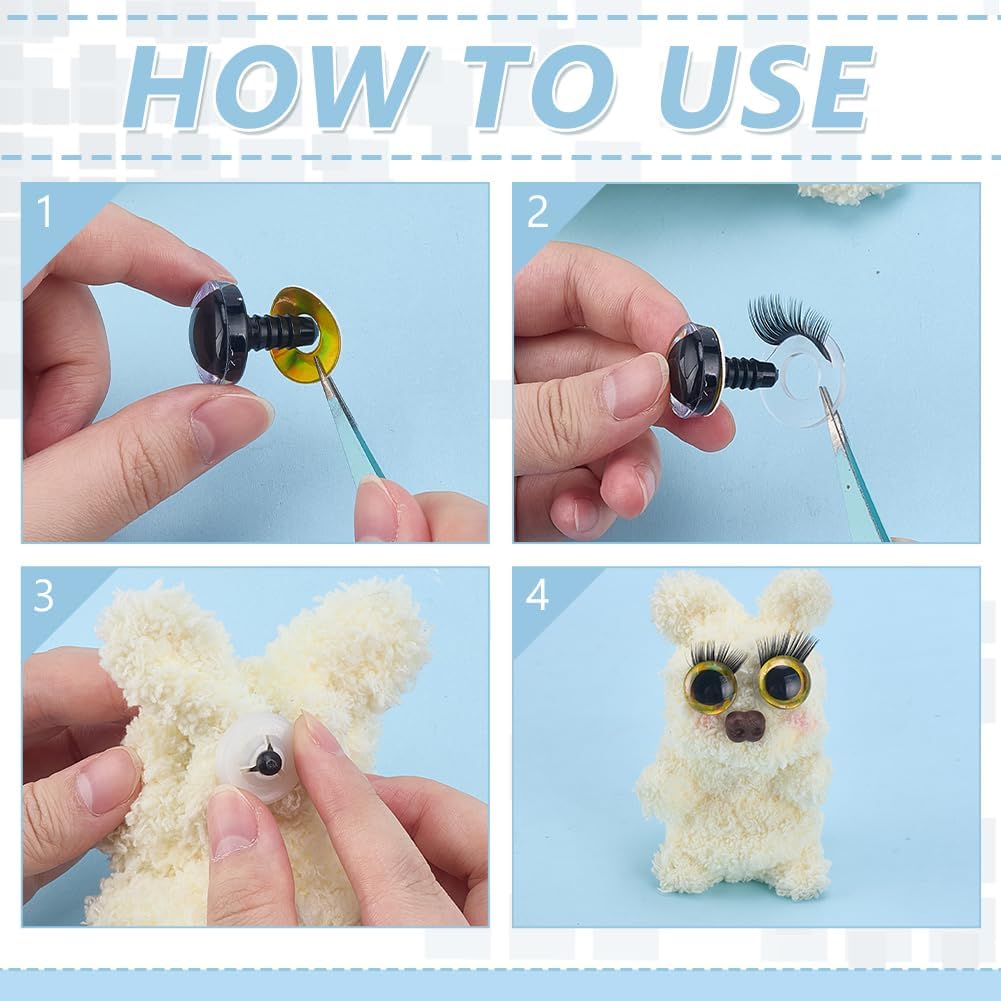 HOW TO USE

1

2

3

4