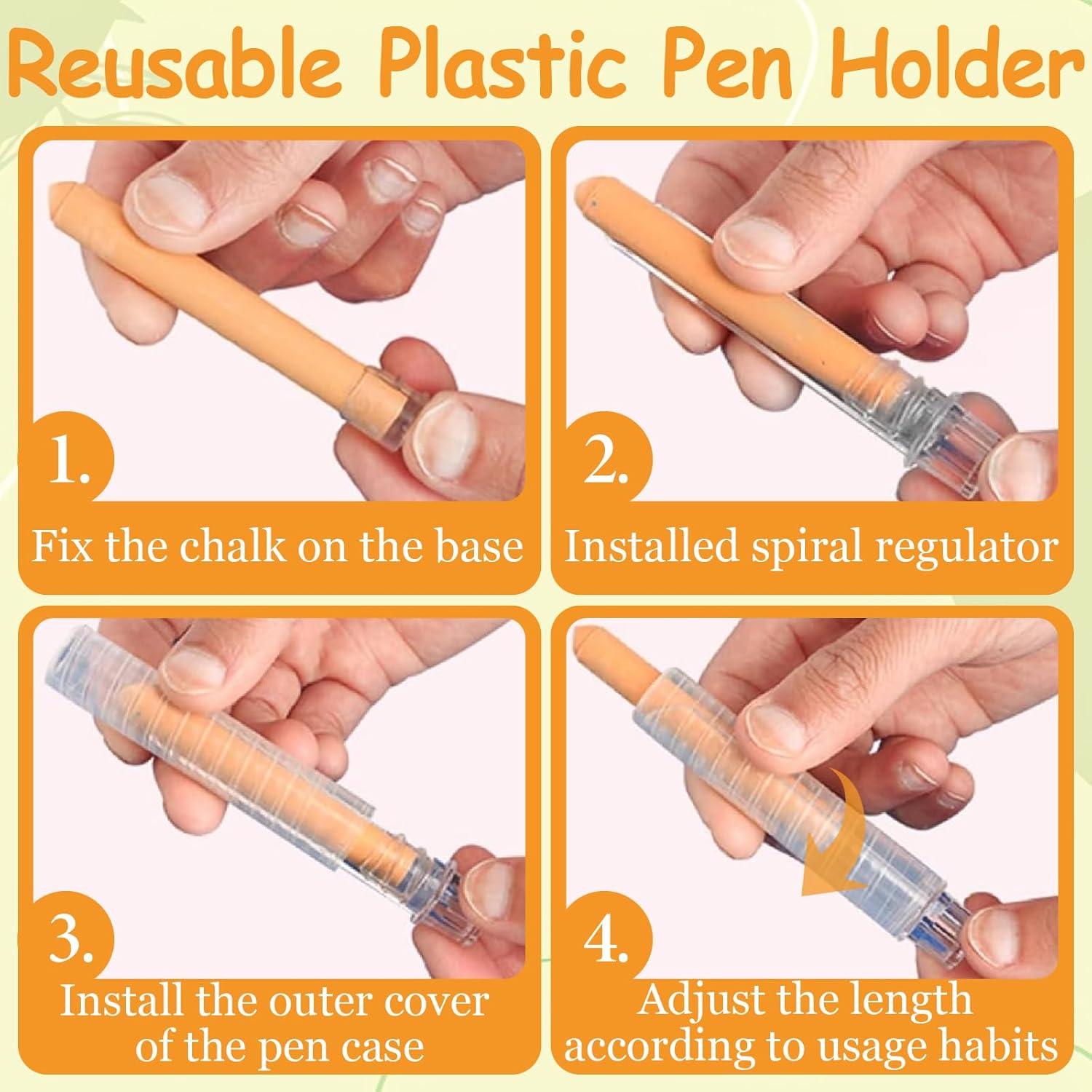 Reusable Plastic Pen Holder

1.
Fix the chalk on the base

2.
Installed spiral regulator

3.
Install the outer cover of the pen case

4.
Adjust the length according to usage habits