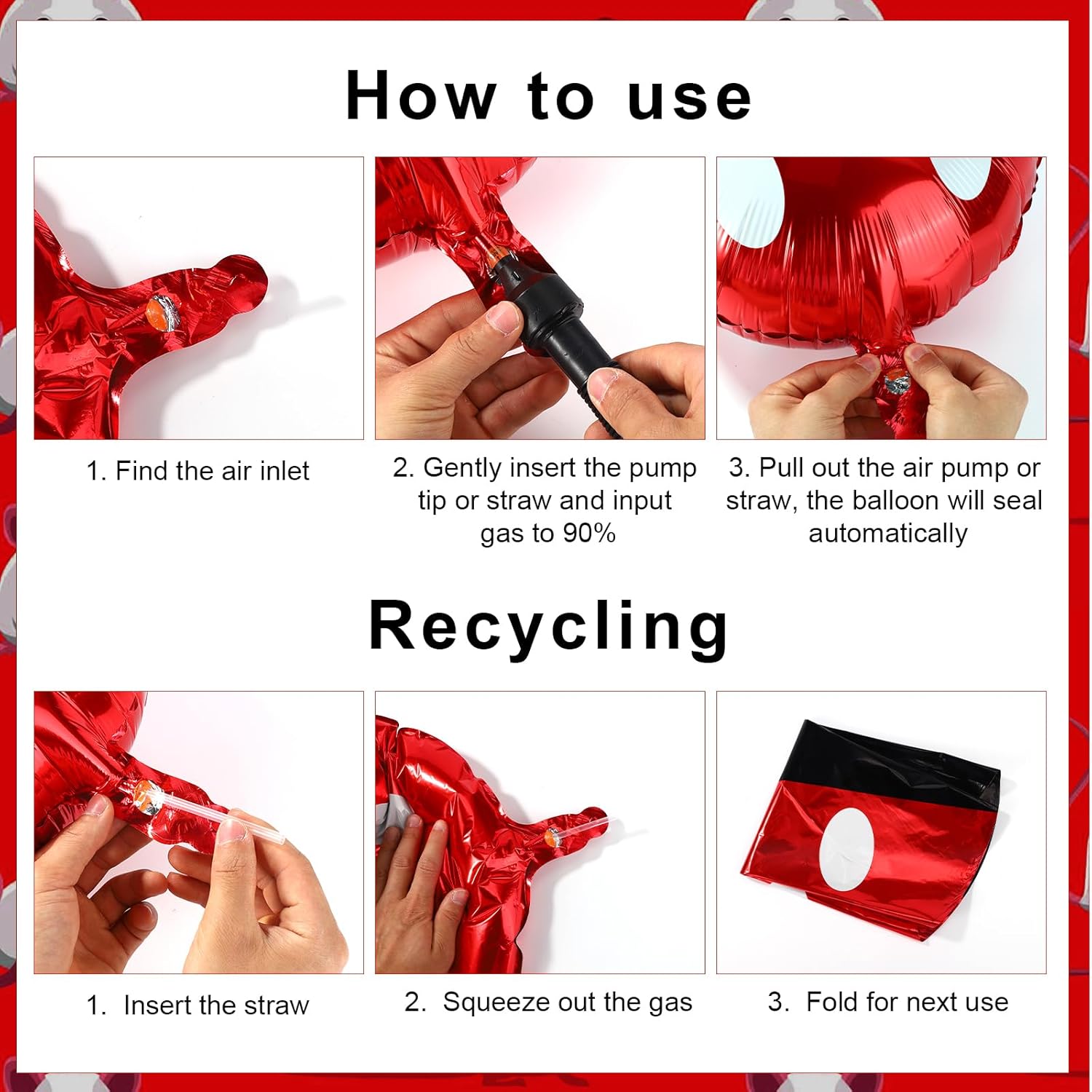 How to use

1. Find the air inlet

2. Gently insert the pump tip or straw and input gas to 90%

3. Pull out the air pump or straw, the balloon will seal automatically

Recycling

1. Insert the straw

2. Squeeze out the gas

3. Fold for next use