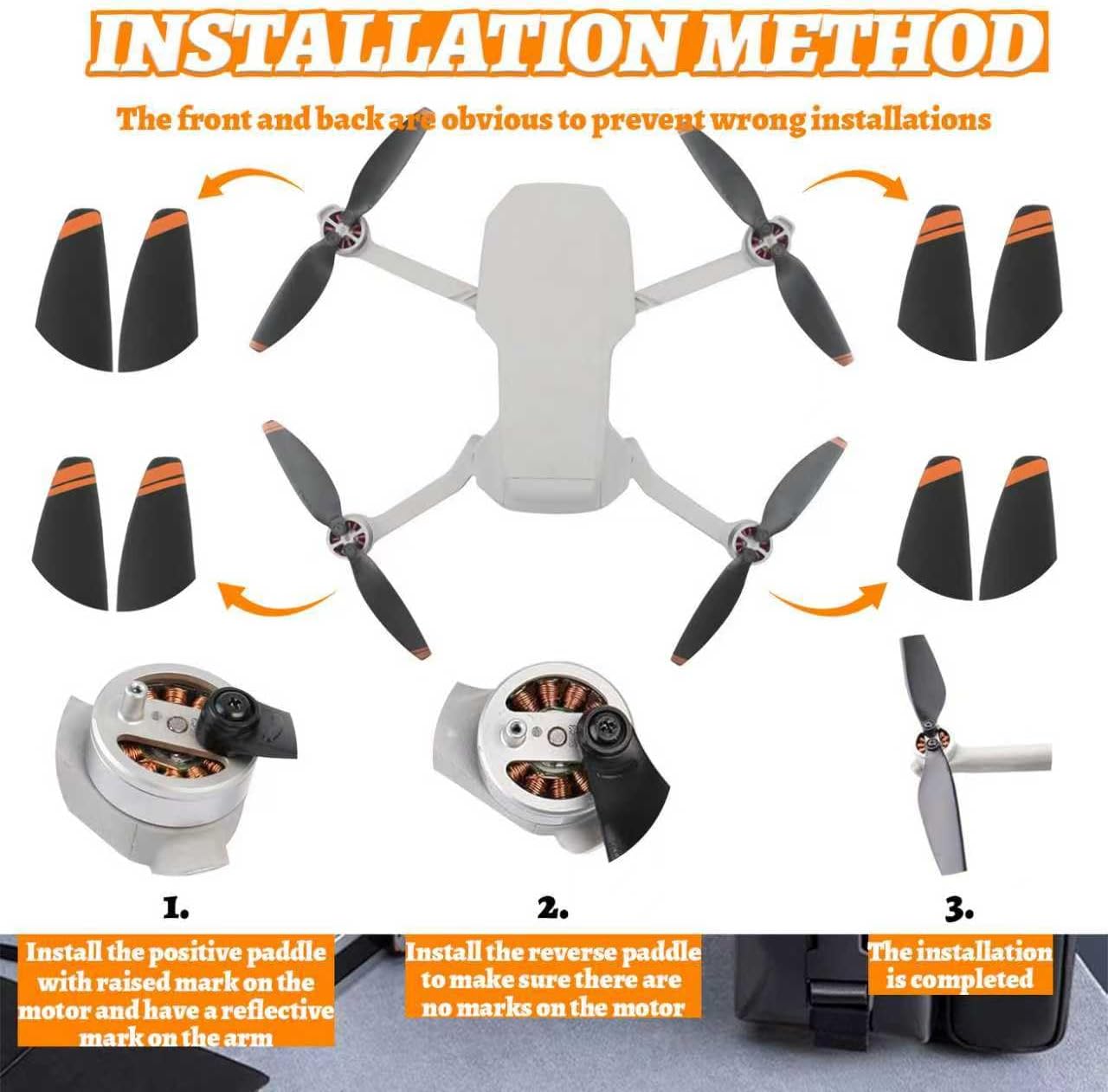 INSTALLATION METHOD

The front and back are obvious to prevent wrong installations

1.

Install the positive paddle with raised mark on the motor and have a reflective mark on the arm

2.

Install the reverse paddle to make sure there are no marks on the motor

3.

The installation is completed