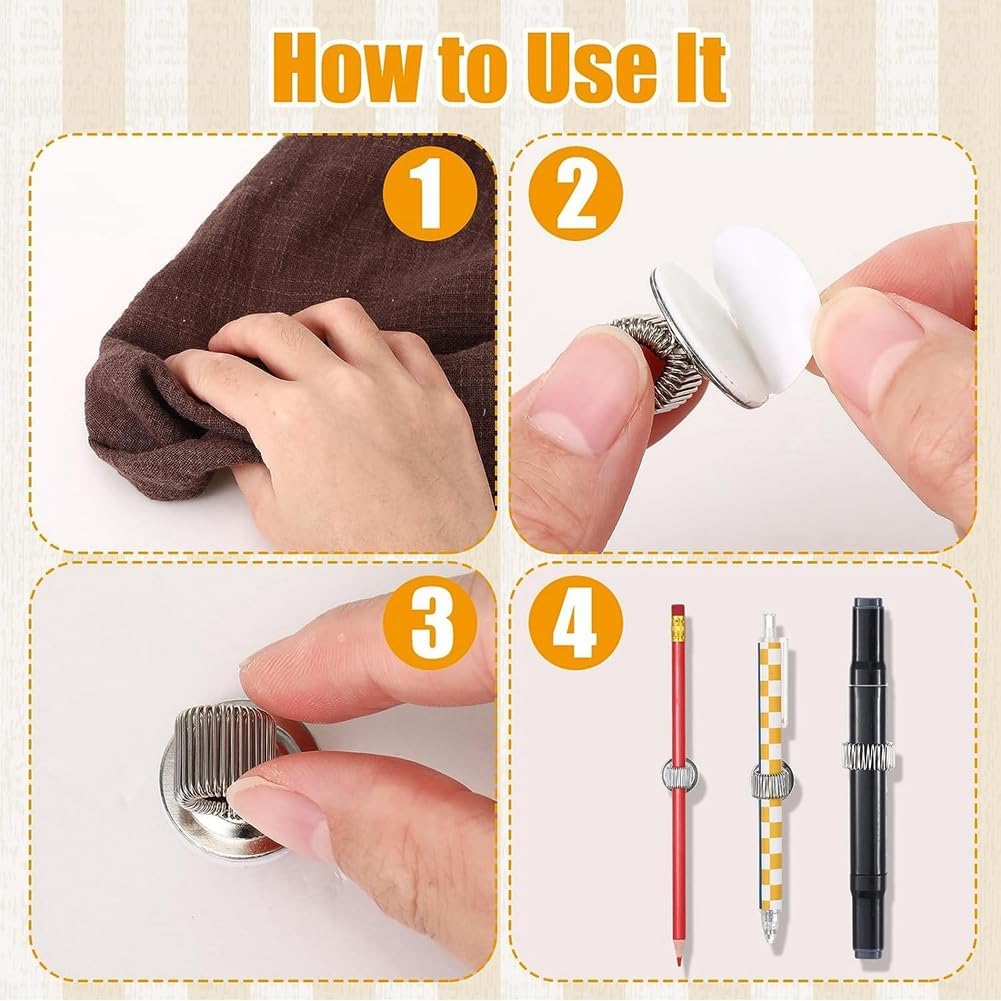 How to Use It

1

2

3

4