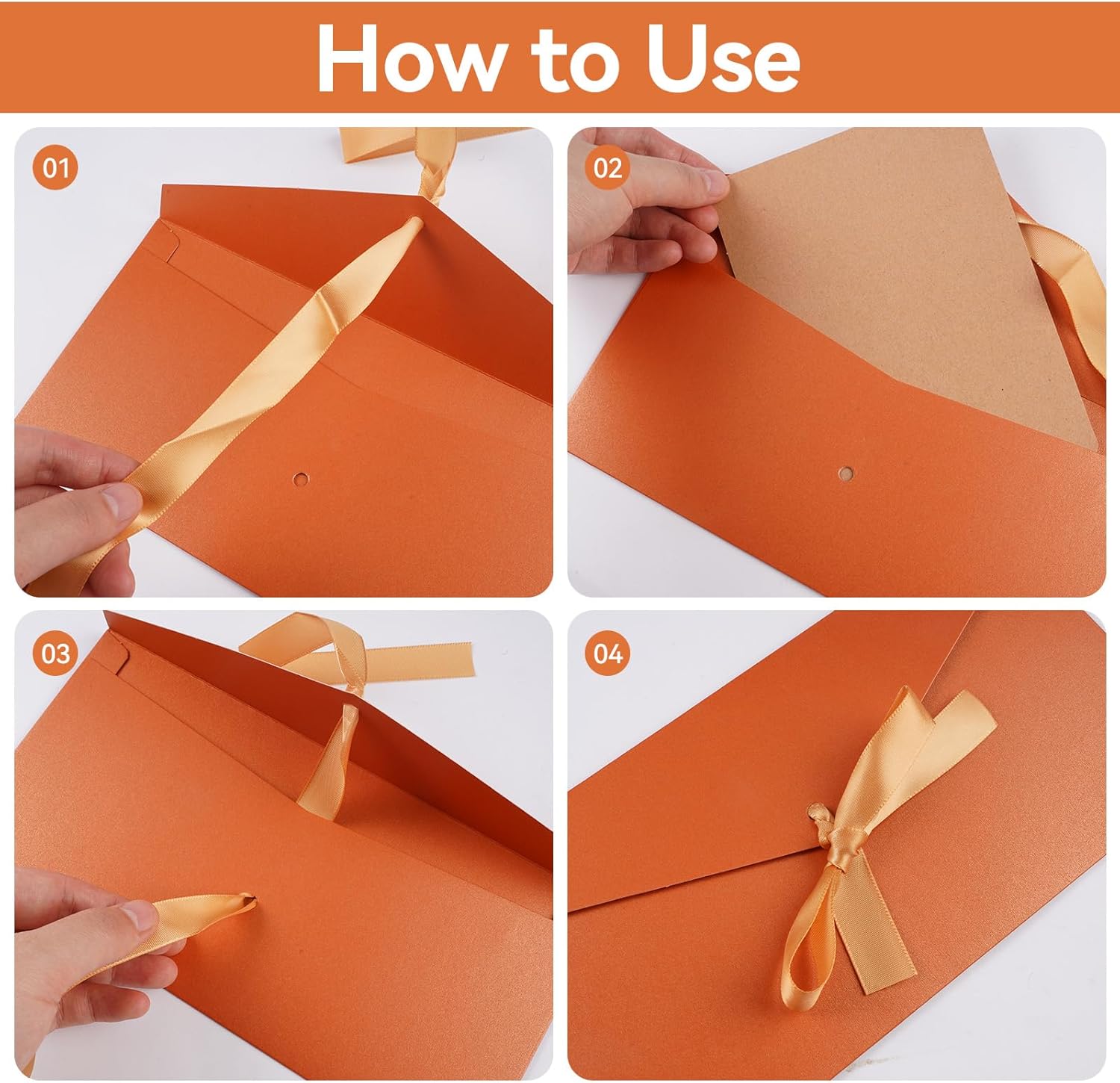 How to Use

01

02

03

04