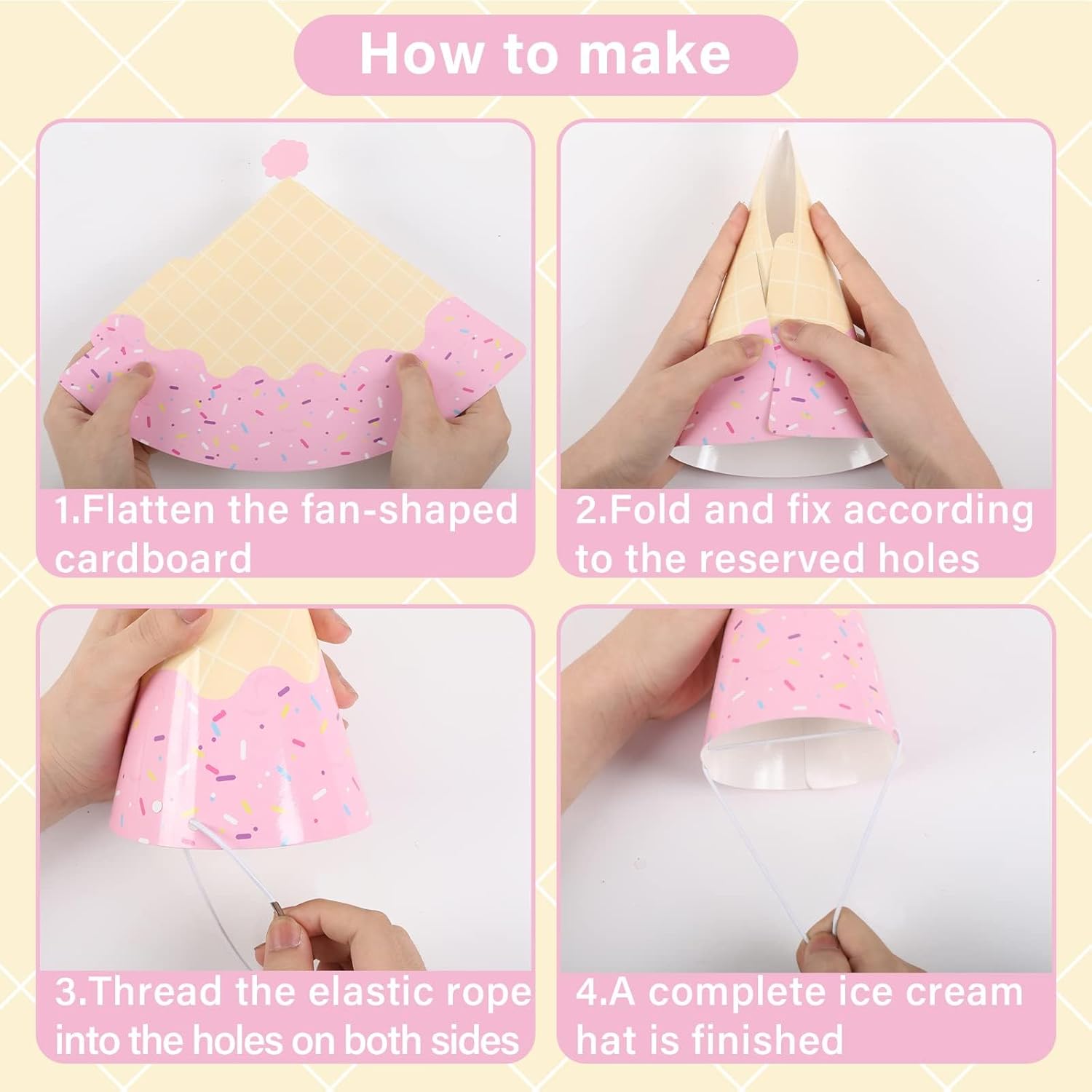 How to make

1.Flatten the fan-shaped cardboard

2.Fold and fix according to the reserved holes

3.Thread the elastic rope into the holes on both sides

4.A complete ice cream hat is finished