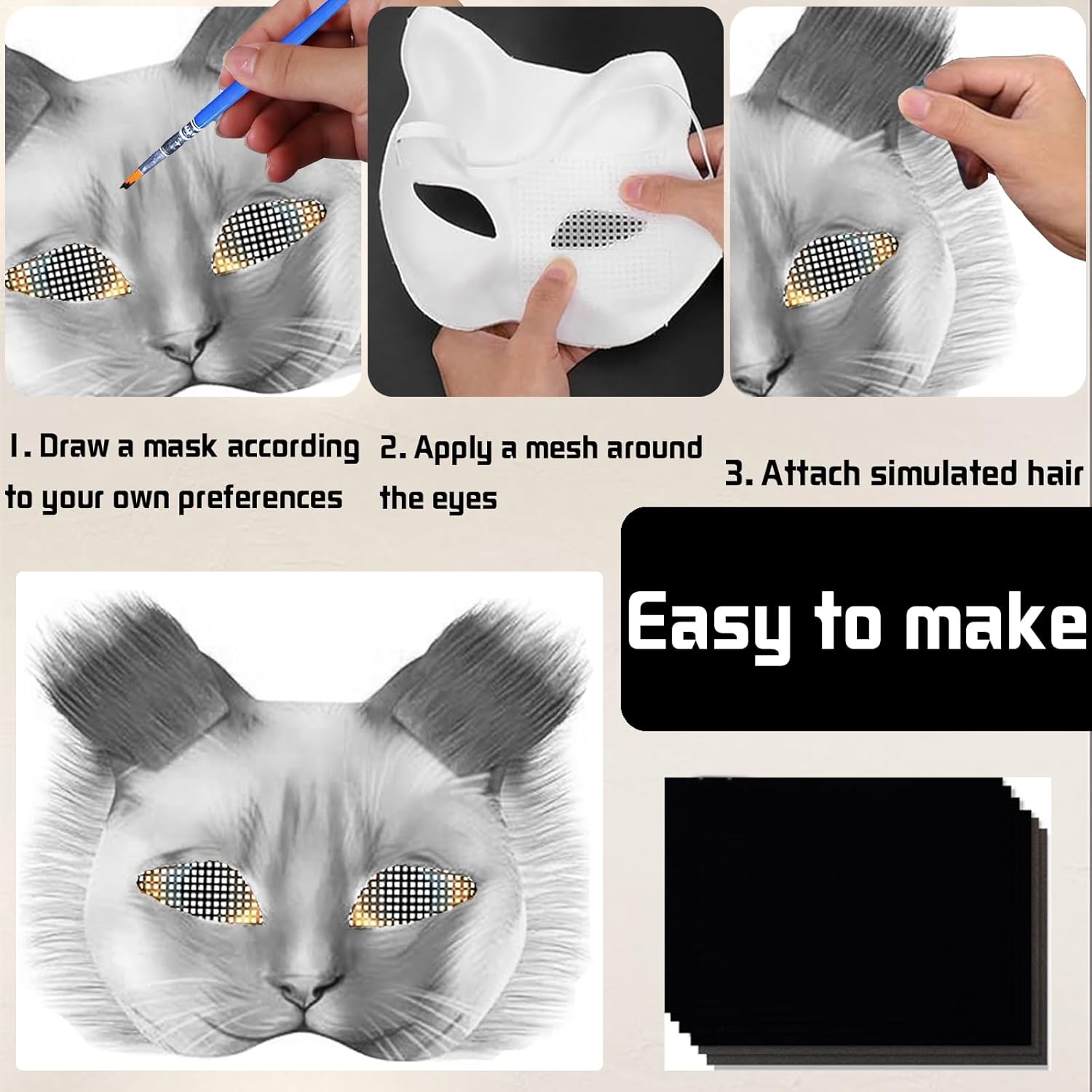 1. Draw a mask according to your own preferences

2. Apply a mesh around the eyes

3. Attach simulated hair

Easy to make