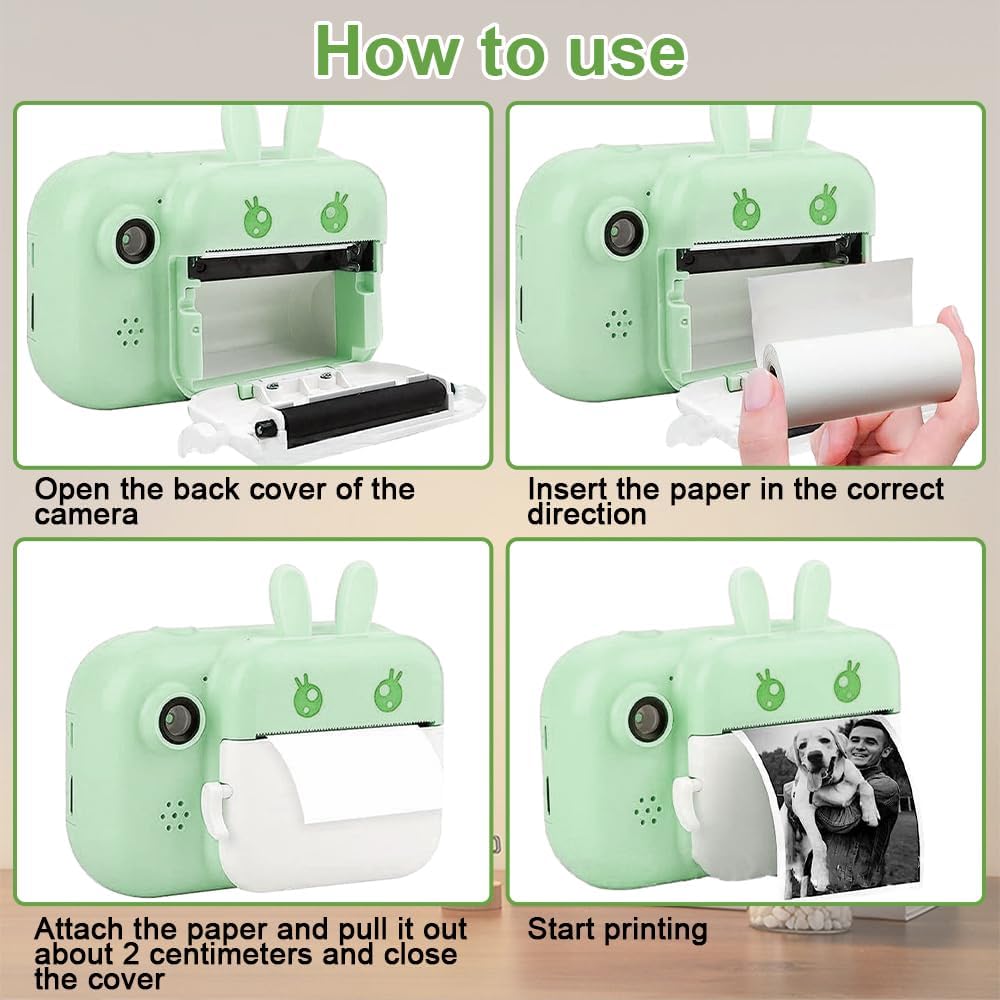 How to use

Open the back cover of the camera

Insert the paper in the correct direction

Attach the paper and pull it out about 2 centimeters and close the cover

Start printing