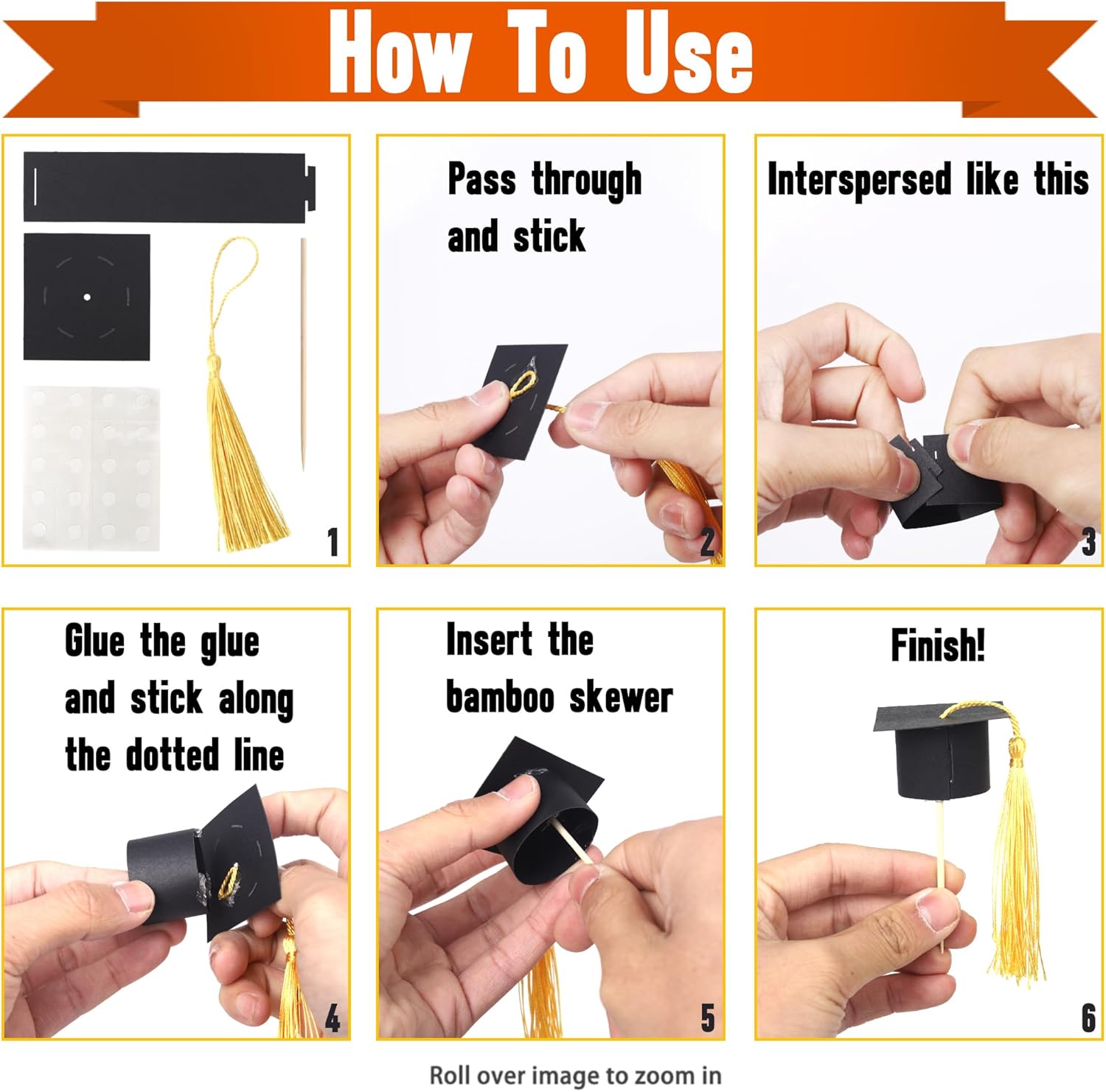 How To Use

1

Pass through and stick

2

Interspersed like this

3

Glue the glue and stick along the dotted line

4

Insert the bamboo skewer

5

Finish!

6

Roll over image to zoom in