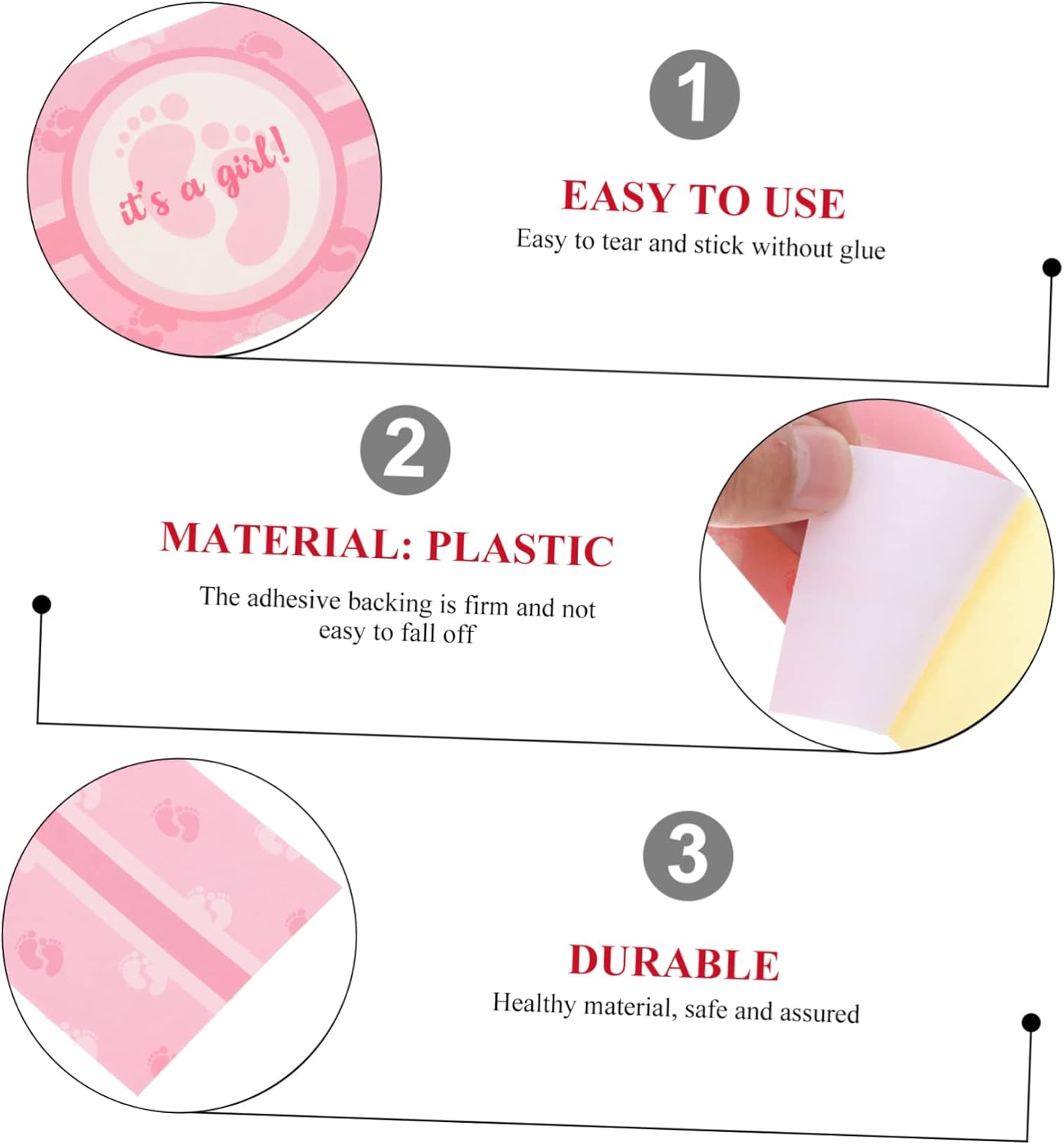 it's a girl!

1

EASY TO USE

Easy to tear and stick without glue

2

MATERIAL: PLASTIC

The adhesive backing is firm and not easy to fall off

3

DURABLE

Healthy material, safe and assured