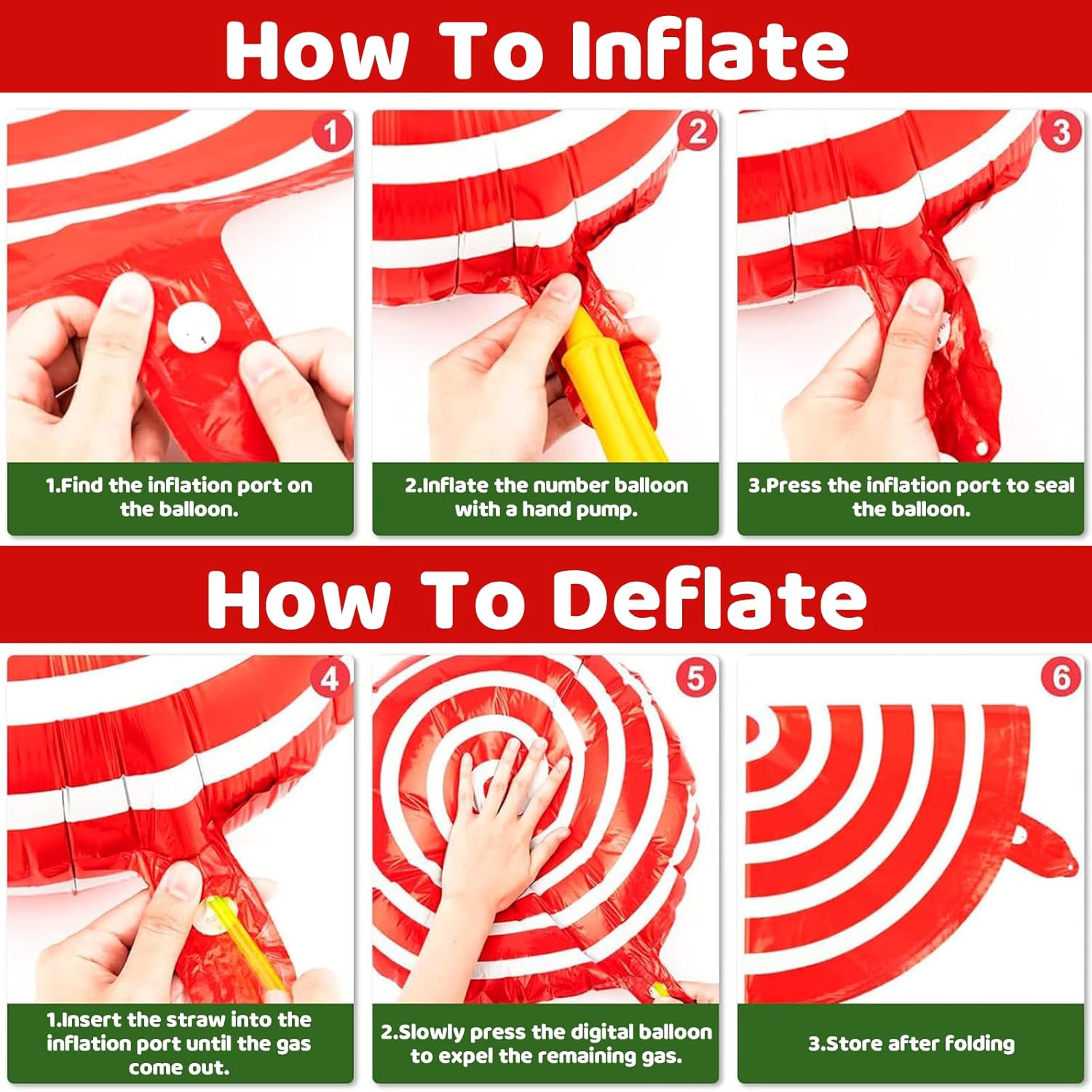 How To Inflate

1

1.Find the inflation port on the balloon.

2

2.Inflate the number balloon with a hand pump.

3

3.Press the inflation port to seal the balloon.

How To Deflate

4

1.Insert the straw into the inflation port until the gas come out.

5

2.Slowly press the digital balloon to expel the remaining gas.

6

3.Store after folding