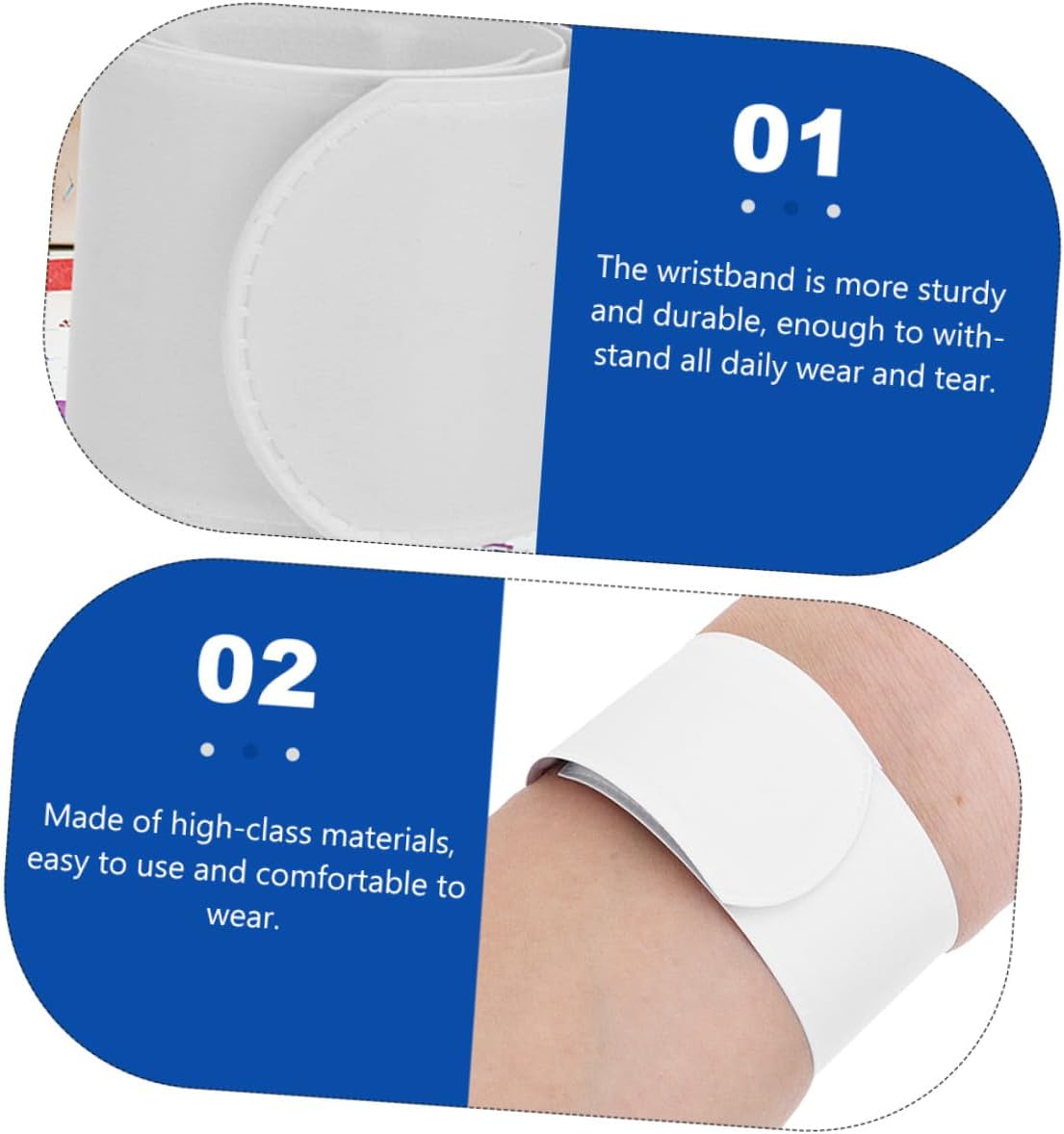 01

The wristband is more sturdy and durable, enough to withstand all daily wear and tear.

02

Made of high-class materials, easy to use and comfortable to wear.