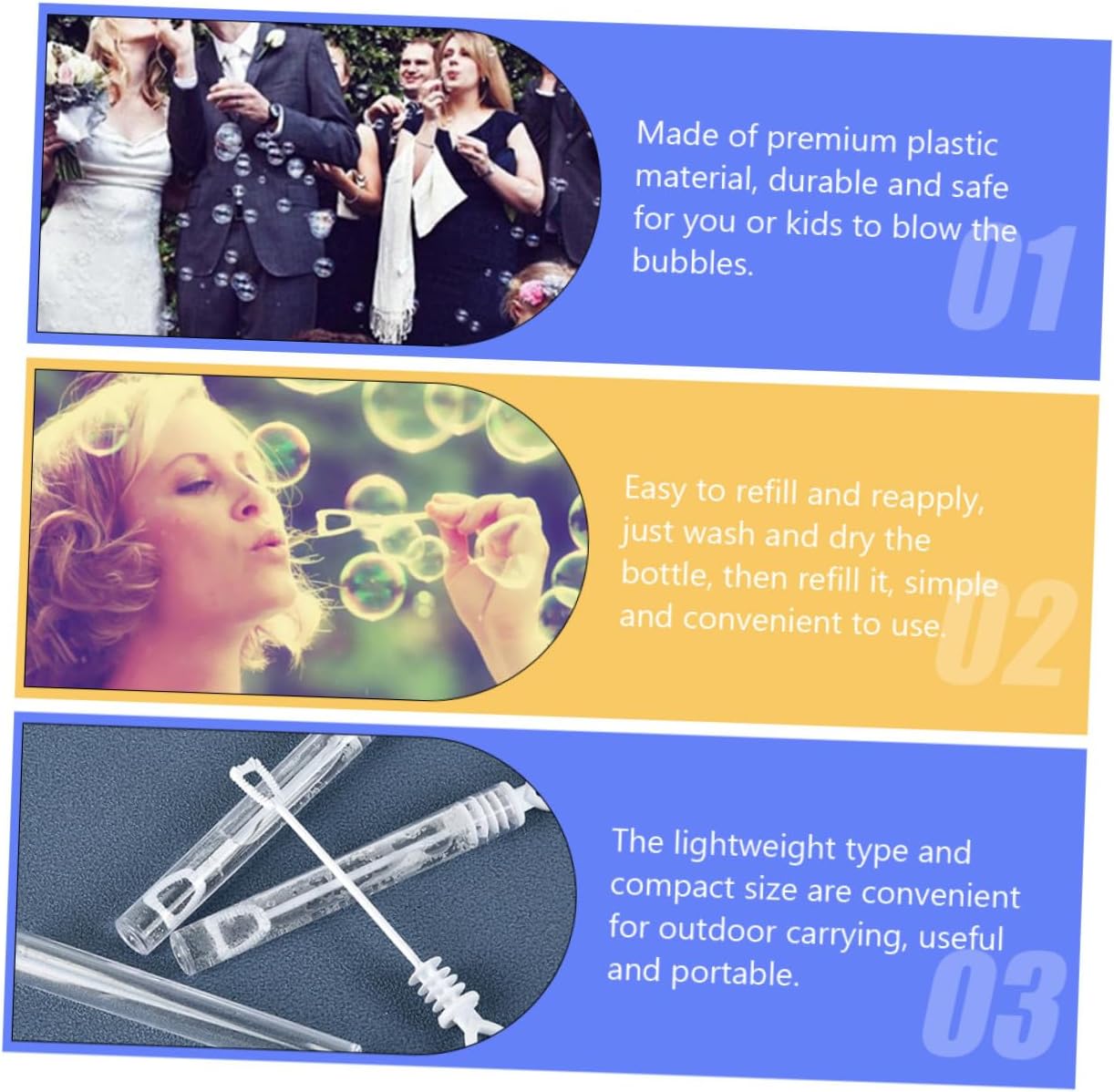 Made of premium plastic material, durable and safe for you or kids to blow the bubbles.

01

Easy to refill and reapply, just wash and dry the bottle, then refill it, simple and convenient to use.

02

The lightweight type and compact size are convenient for outdoor carrying, useful and portable.

03