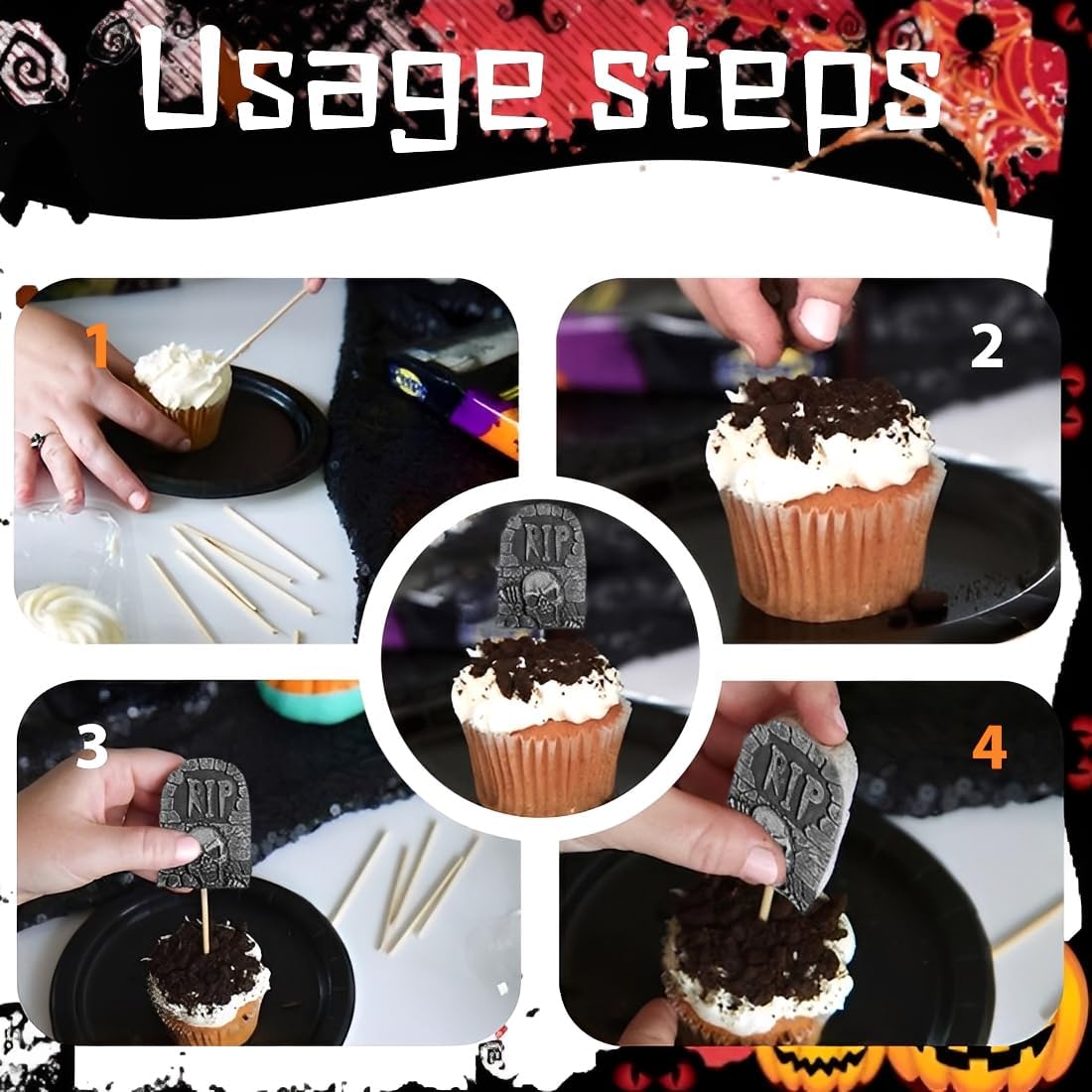 Usage steps

1

2

RIP

3

RIP

4

RIP