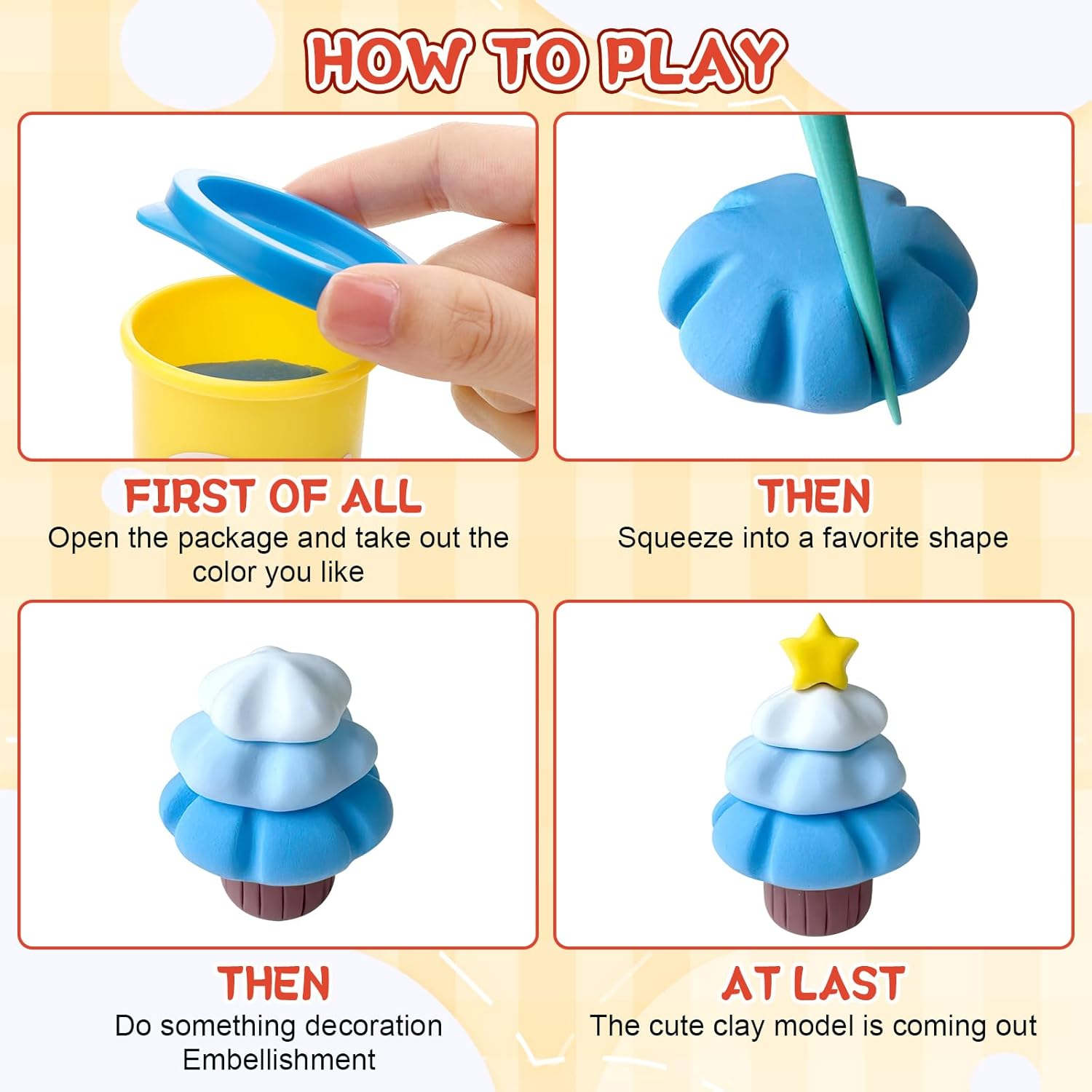 HOW TO PLAY

FIRST OF ALL
Open the package and take out the color you like

THEN
Squeeze into a favorite shape

THEN
Do something decoration Embellishment

AT LAST
The cute clay model is coming out