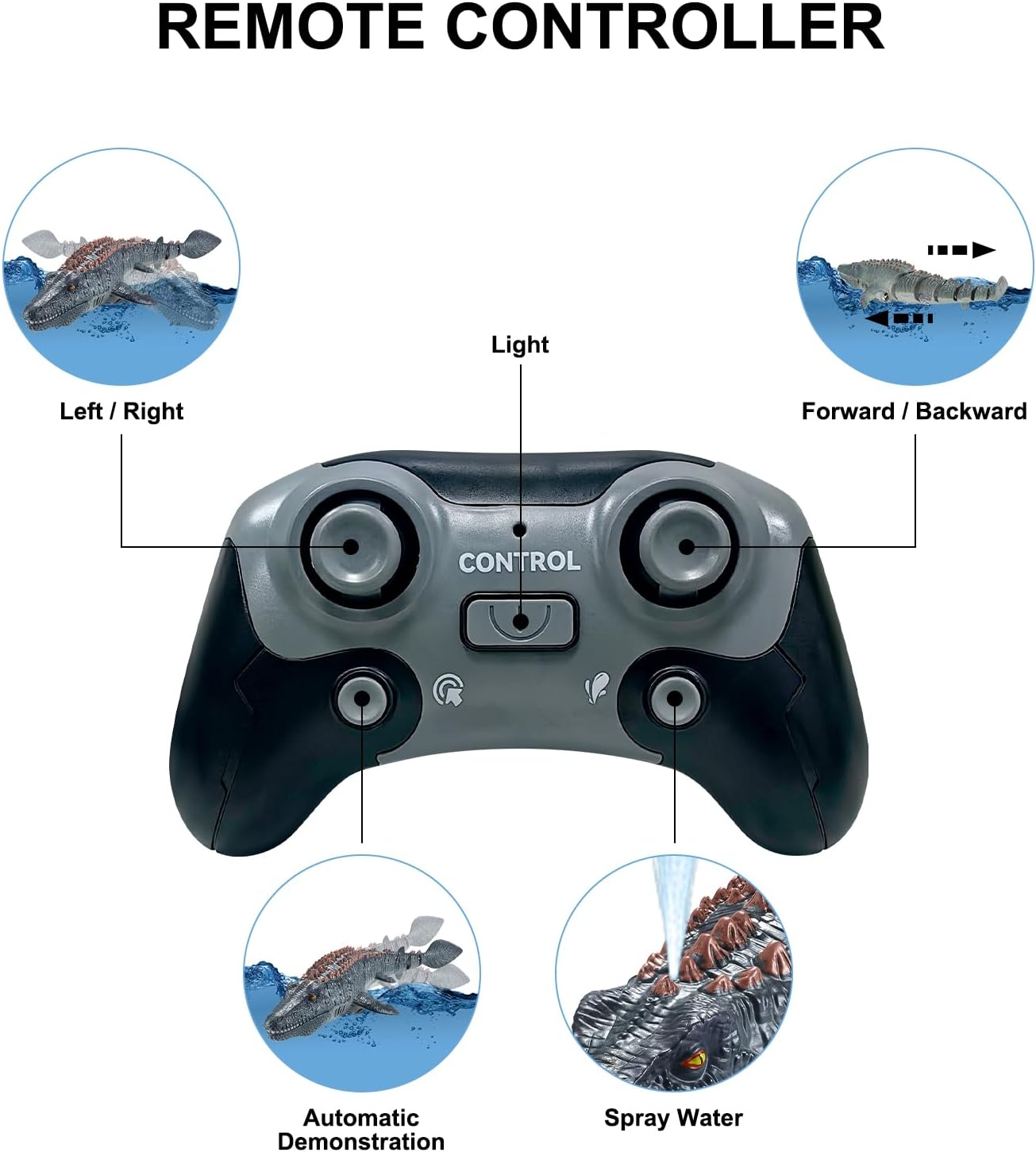 REMOTE CONTROLLER

Light

Left / Right

Forward / Backward

CONTROL

Automatic Demonstration

Spray Water