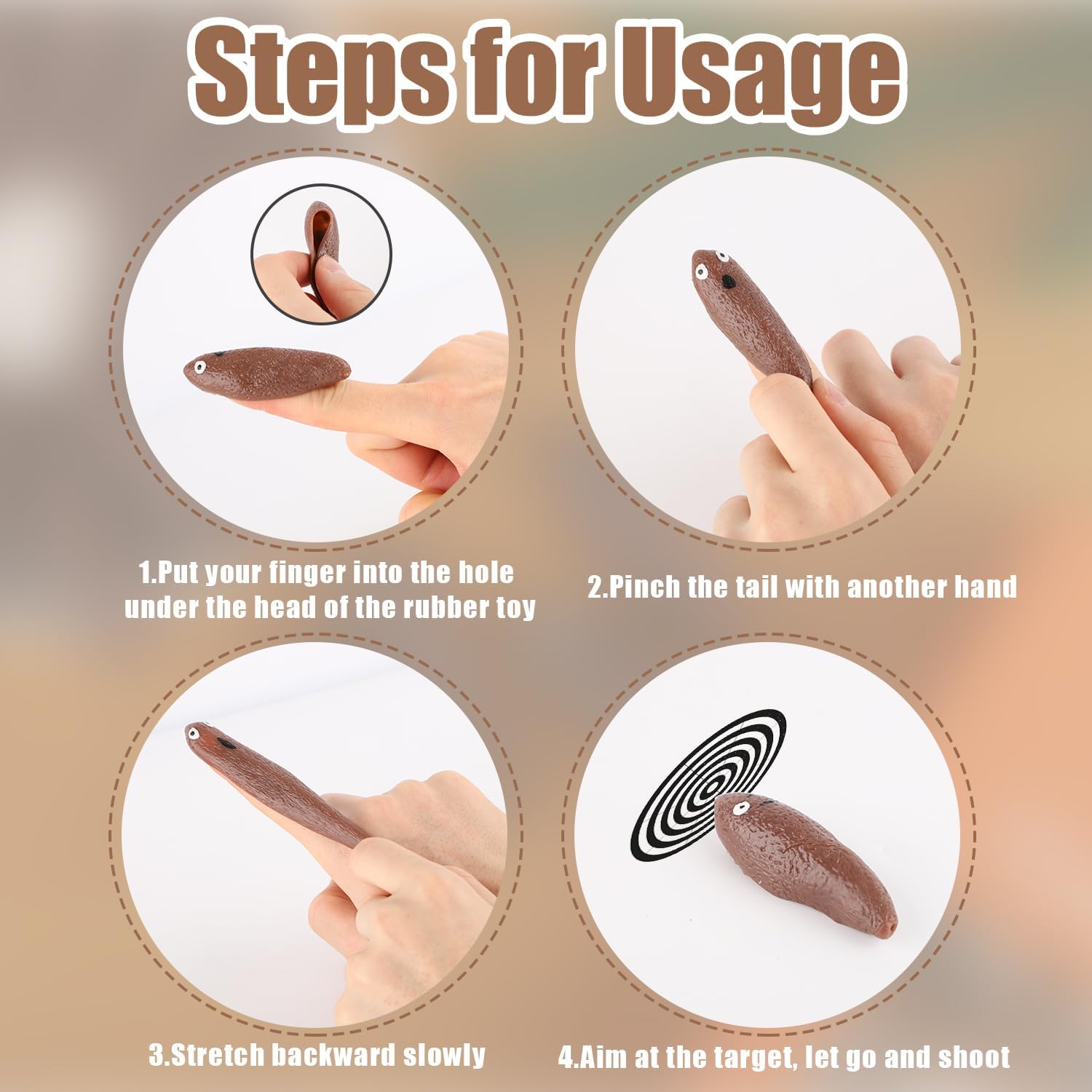 Steps for Usage

1.Put your finger into the hole under the head of the rubber toy

2.Pinch the tail with another hand

3.Stretch backward slowly

4.Aim at the target, let go and shoot